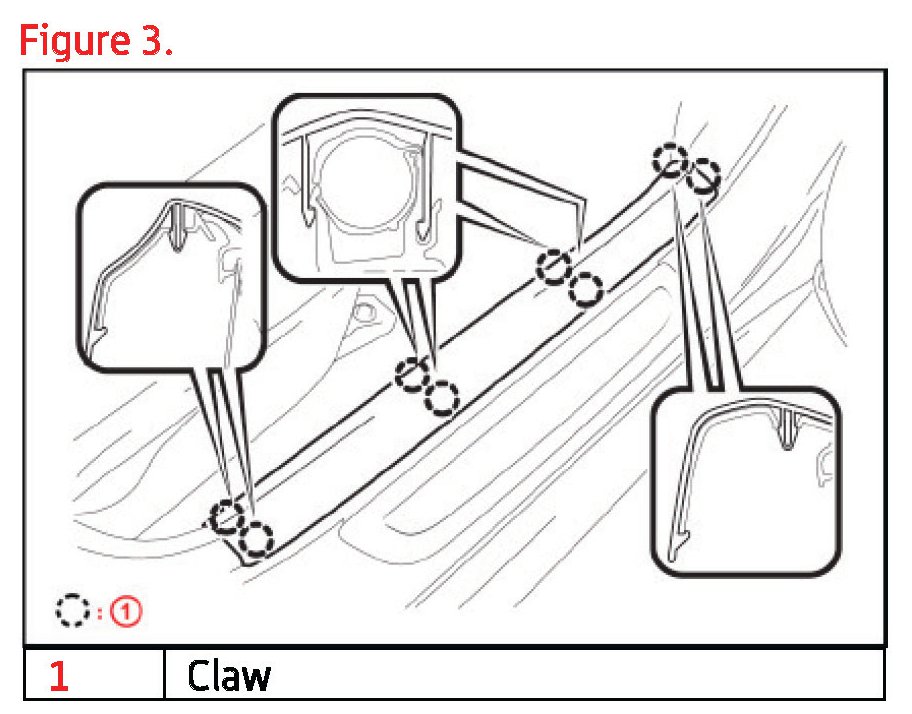 Figure 3.

: ①

| 1 | Claw |
|---|---|