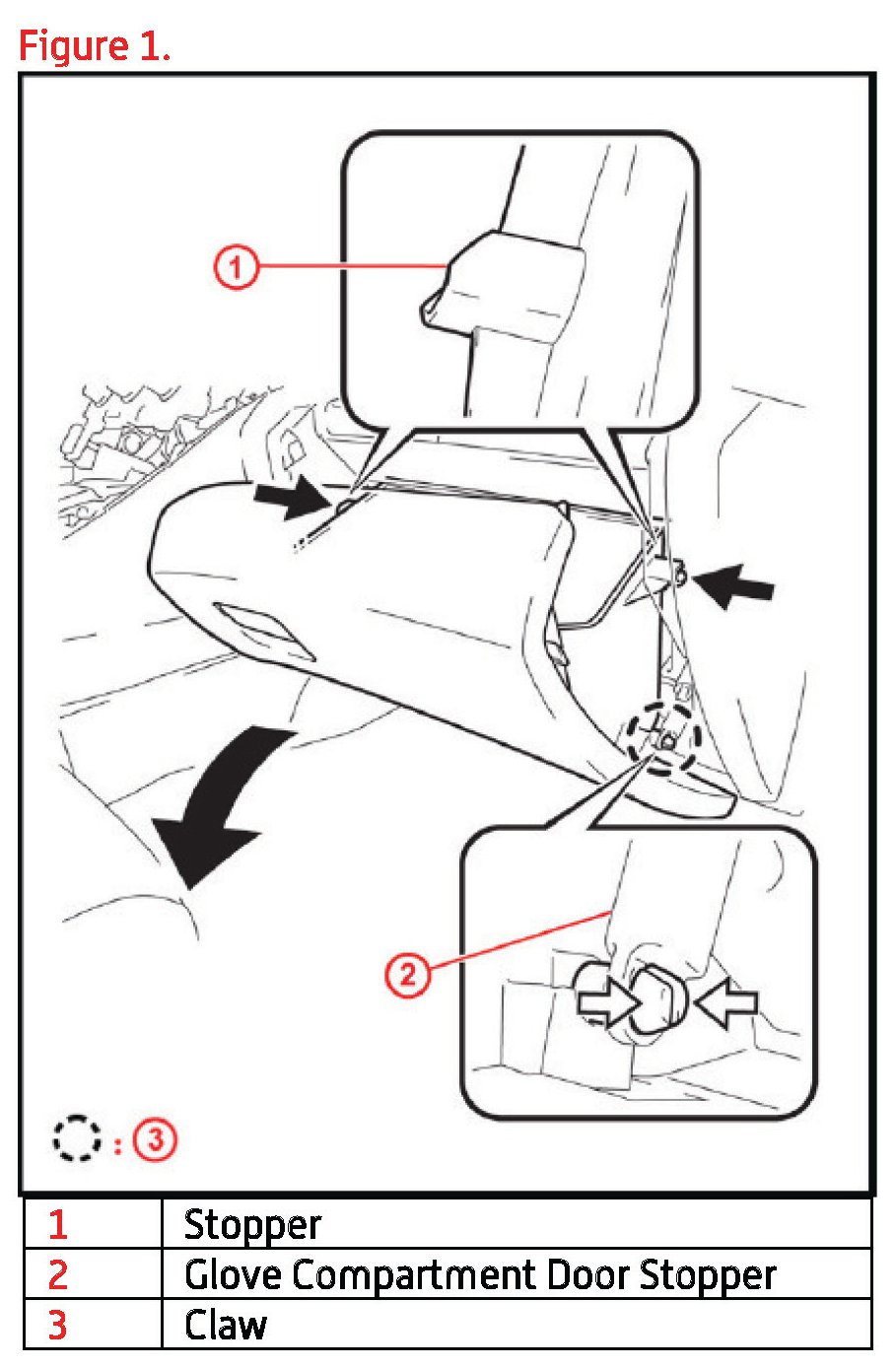 Figure 1.

1

2

: 3

| 1 | Stopper |
|---|---|
| 2 | Glove Compartment Door Stopper |
| 3 | Claw |