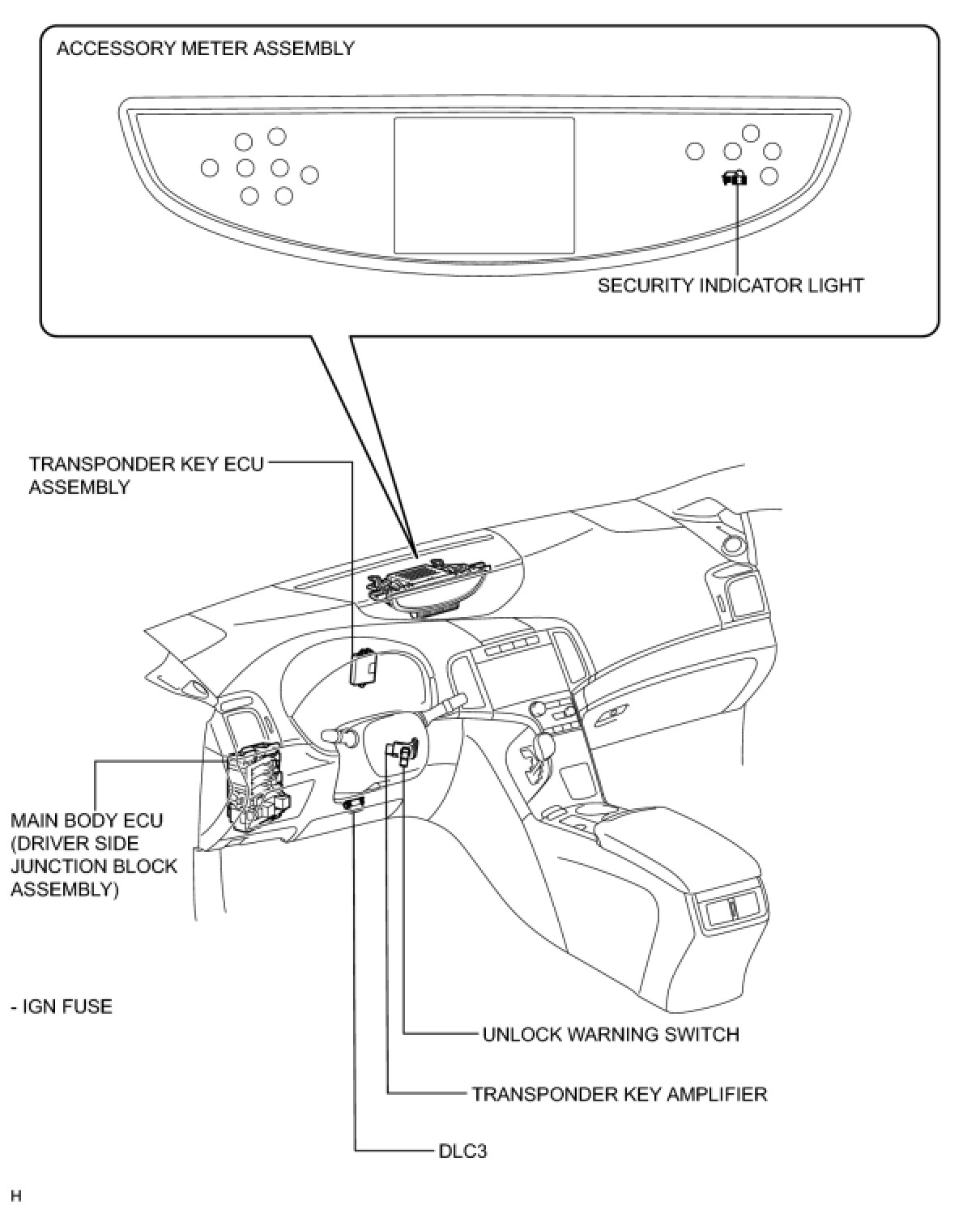 ACCESSORY METER ASSEMBLY

SECURITY INDICATOR LIGHT

TRANSPONDER KEY ECU ASSEMBLY

MAIN BODY ECU (DRIVER SIDE JUNCTION BLOCK ASSEMBLY)

- IGN FUSE

UNLOCK WARNING SWITCH

TRANSPONDER KEY AMPLIFIER

DLC3

H