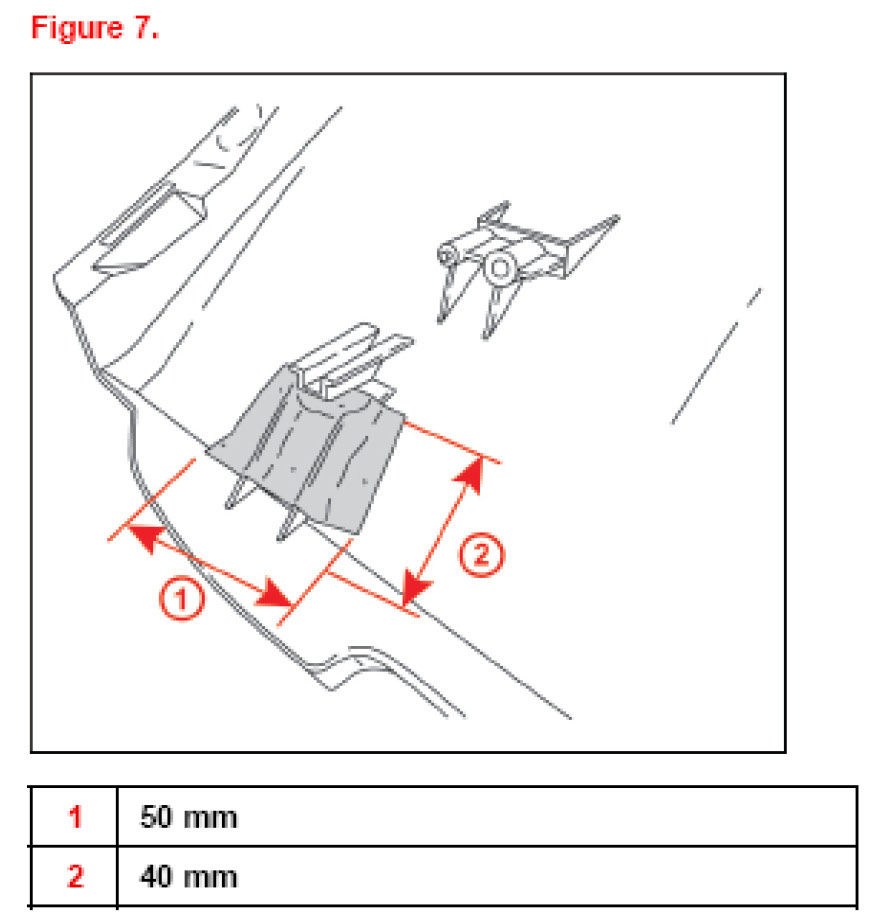 Figure 7.

1

2

| 1 | 50 mm |
|---|---|
| 2 | 40 mm |