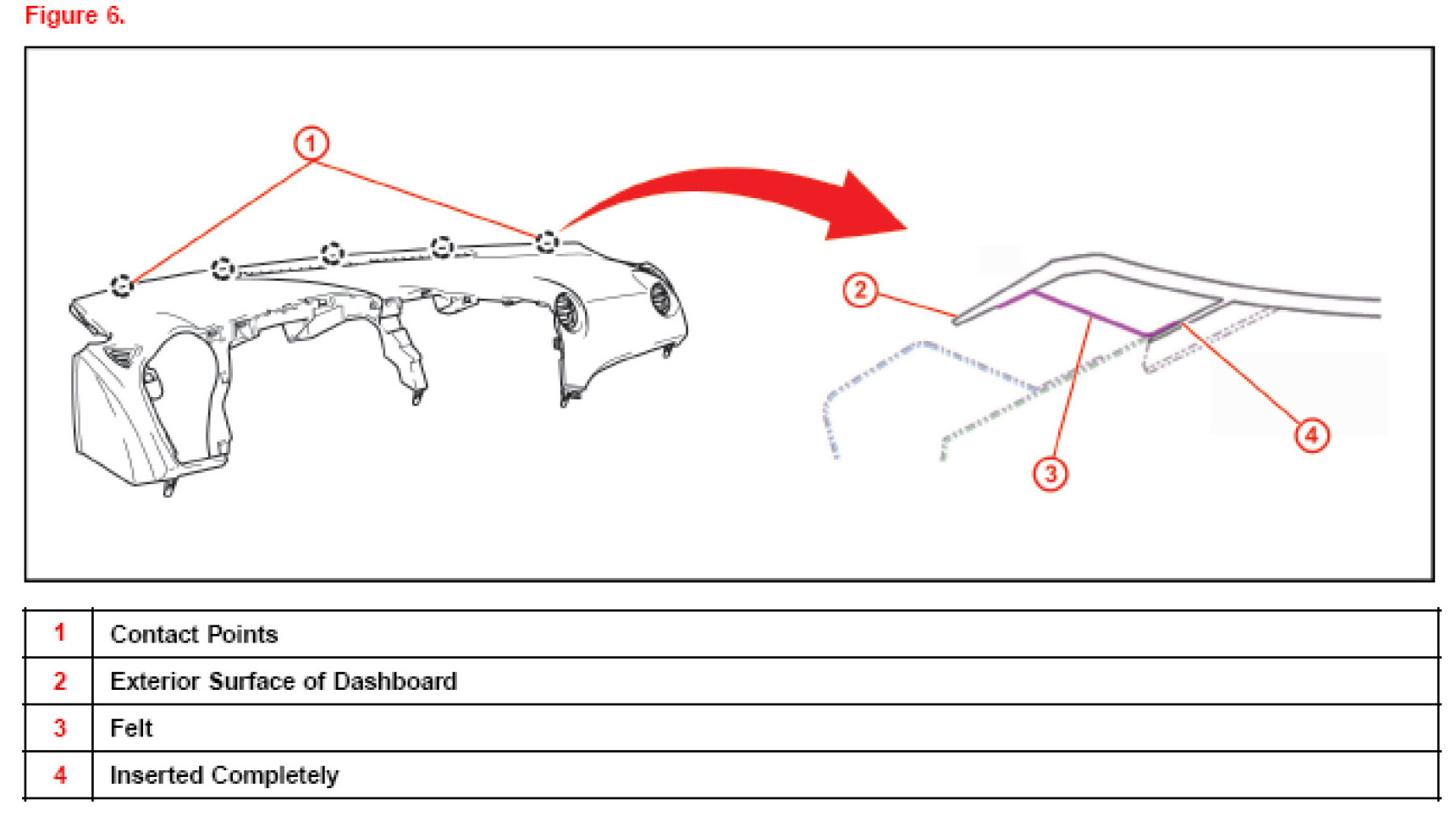 Figure 6.

1

2

3

4

| 1 | Contact Points |
|---|---|
| 2 | Exterior Surface of Dashboard |
| 3 | Felt |
| 4 | Inserted Completely |