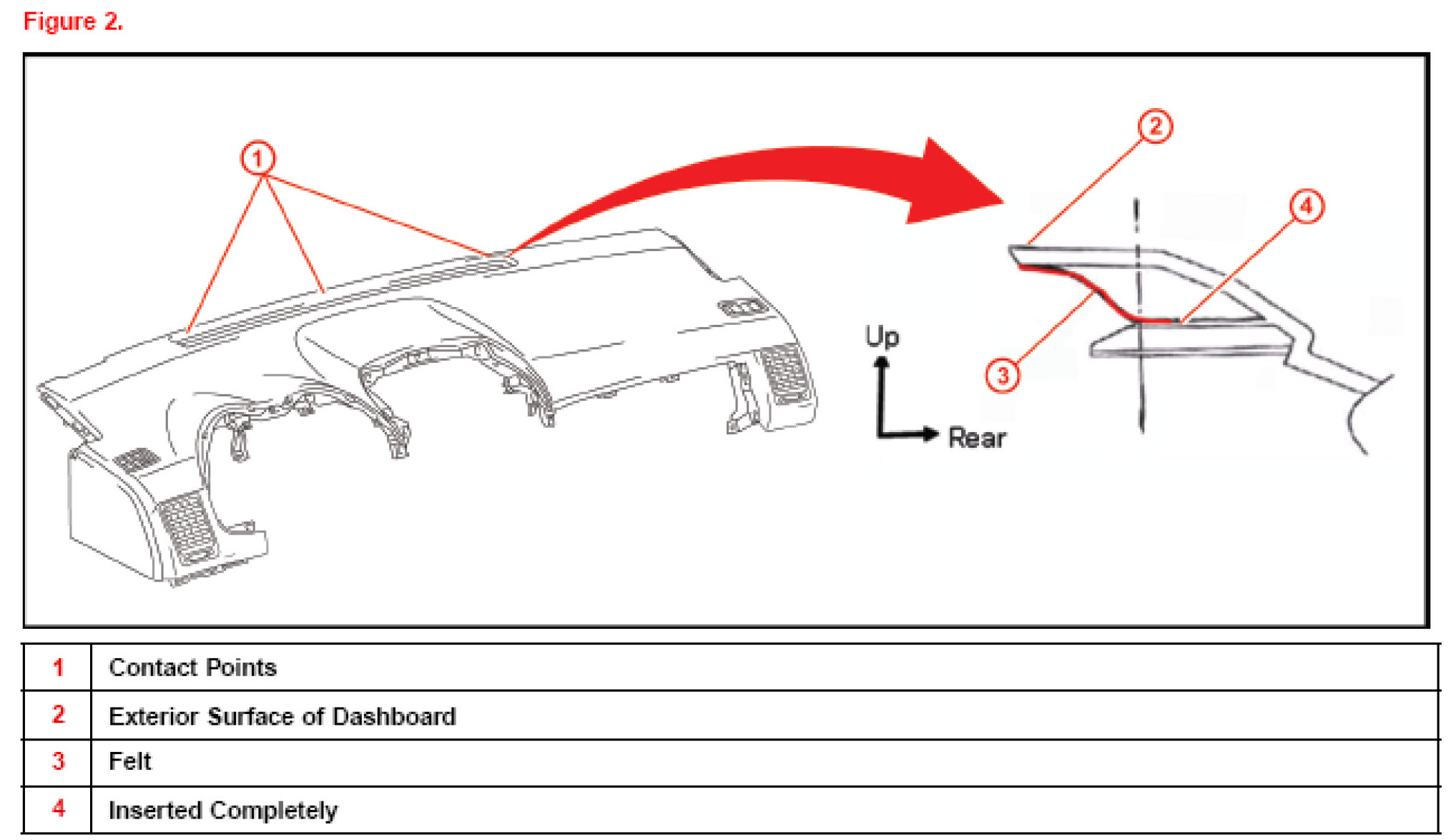 Figure 2.

1

2

4

3

Up

Rear

| 1 | Contact Points |
|---|---|
| 2 | Exterior Surface of Dashboard |
| 3 | Felt |
| 4 | Inserted Completely |