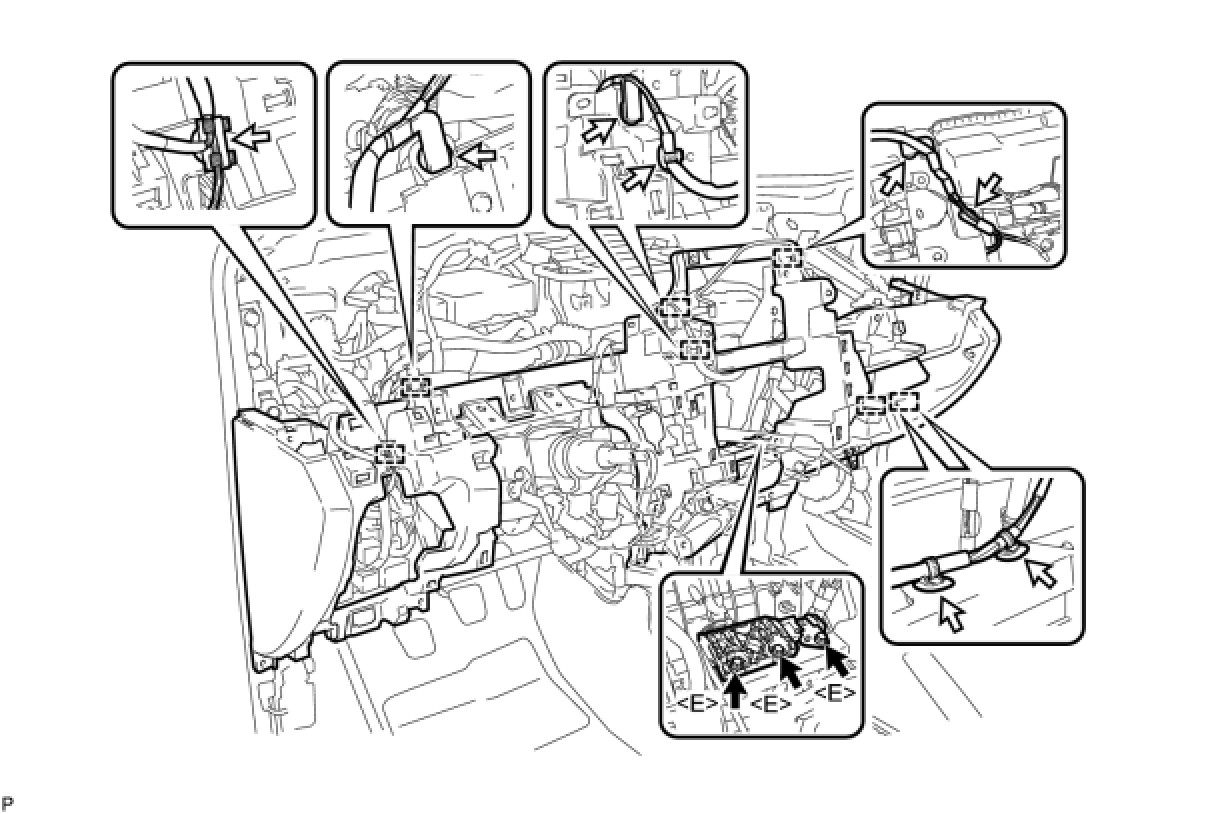 <E> <E> <E>

P