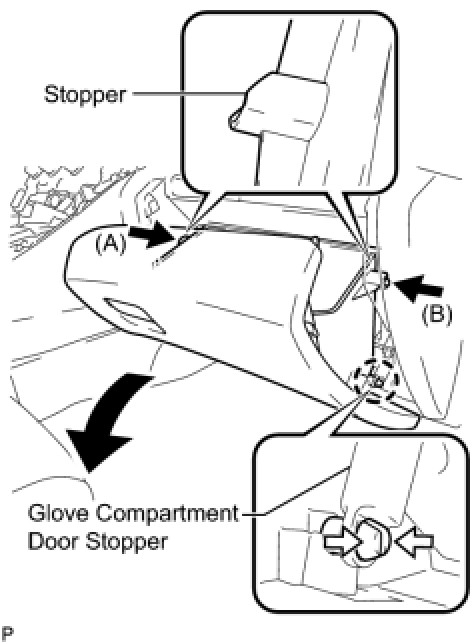 Stopper

(A)

(B)

Glove Compartment Door Stopper

P