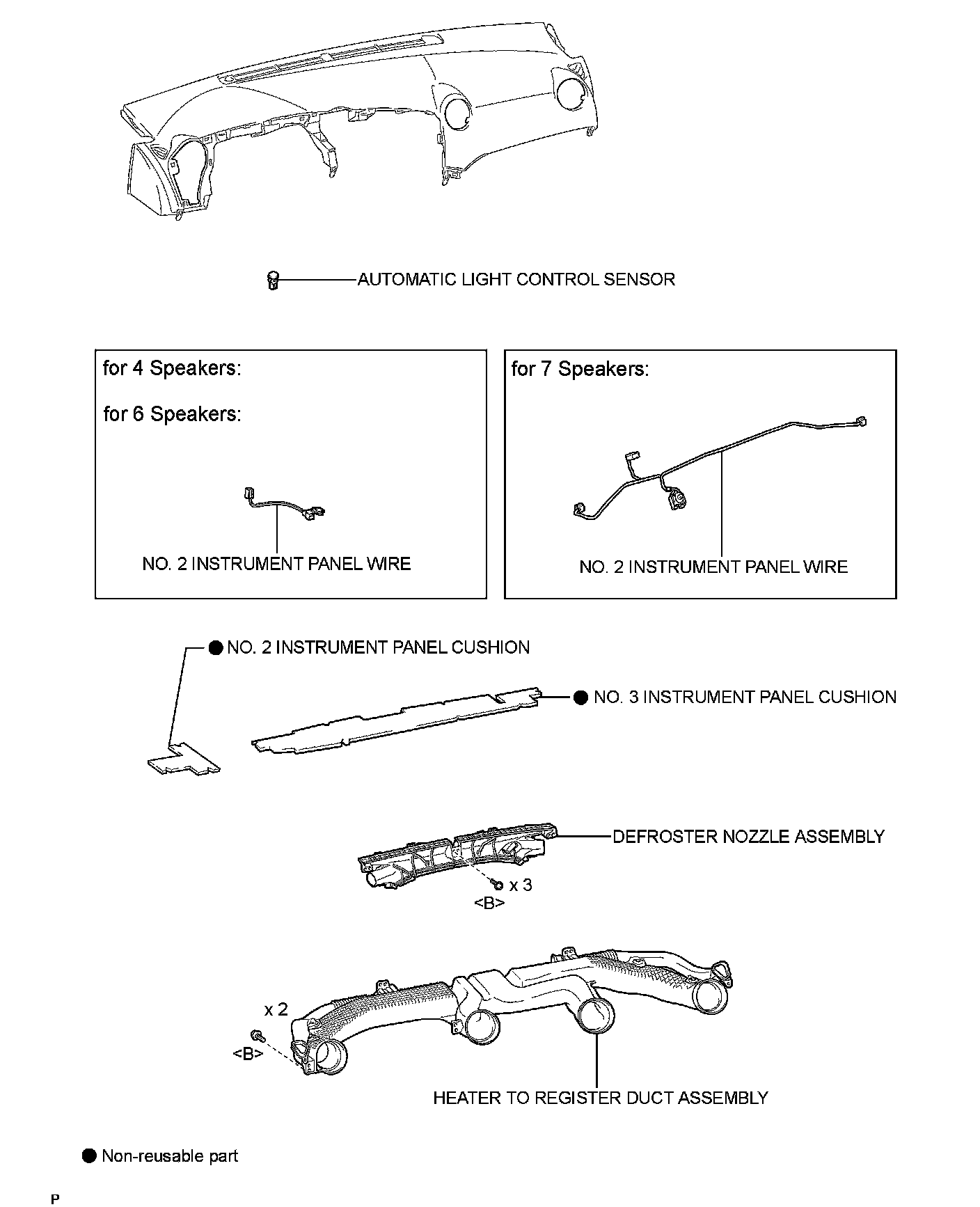 AUTOMATIC LIGHT CONTROL SENSOR

for 4 Speakers:

for 6 Speakers:

NO. 2 INSTRUMENT PANEL WIRE

for 7 Speakers:

NO. 2 INSTRUMENT PANEL WIRE

● NO. 2 INSTRUMENT PANEL CUSHION

● NO. 3 INSTRUMENT PANEL CUSHION

DEFROSTER NOZZLE ASSEMBLY

x 3
<B>

x 2
<B>

HEATER TO REGISTER DUCT ASSEMBLY

● Non-reusable part

P