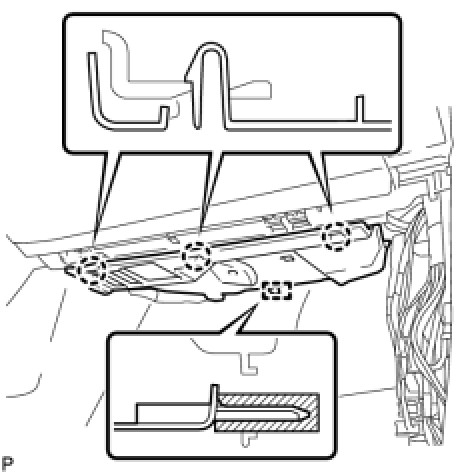 P