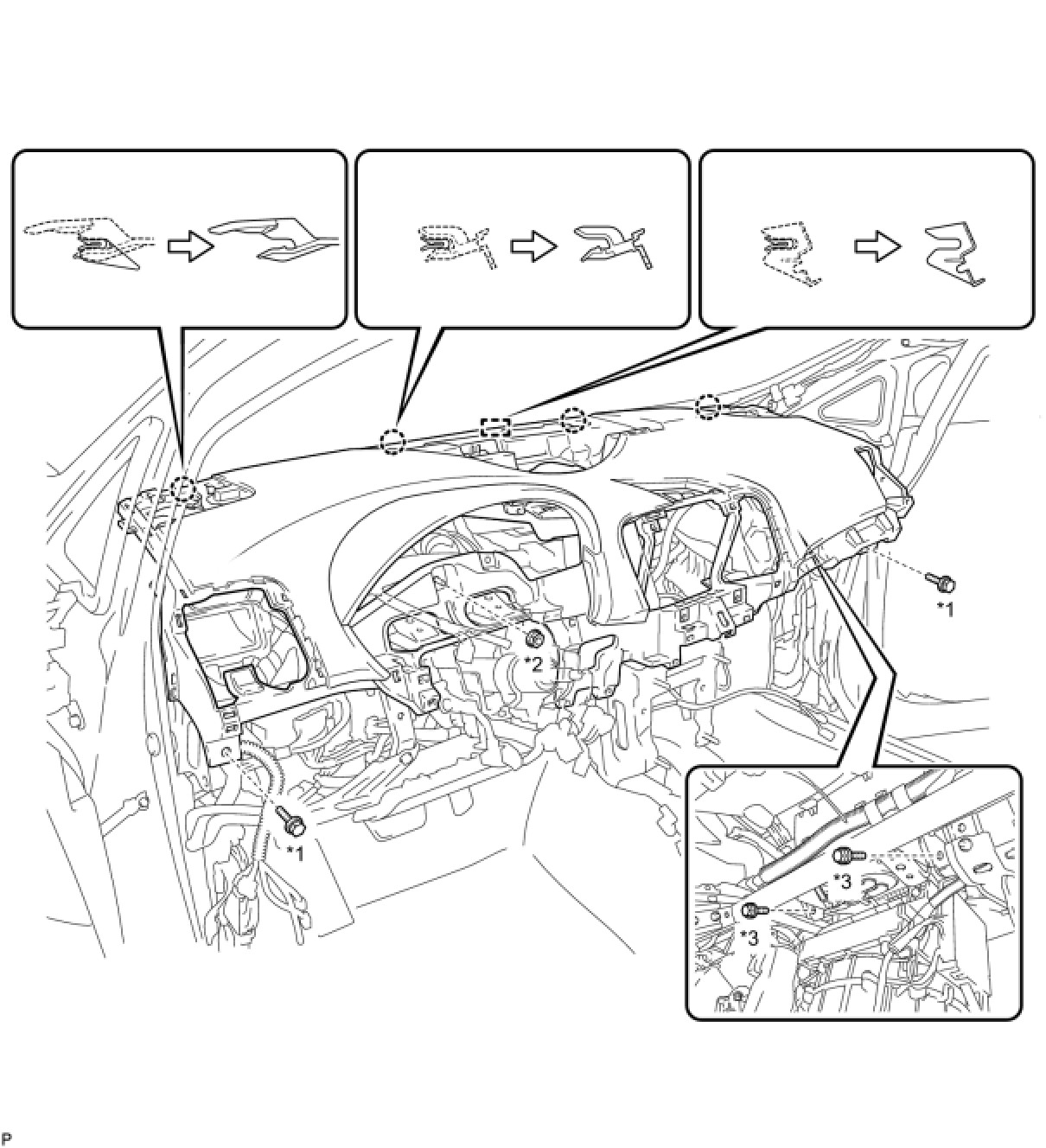 *1

*2

*1

*3

*3

P