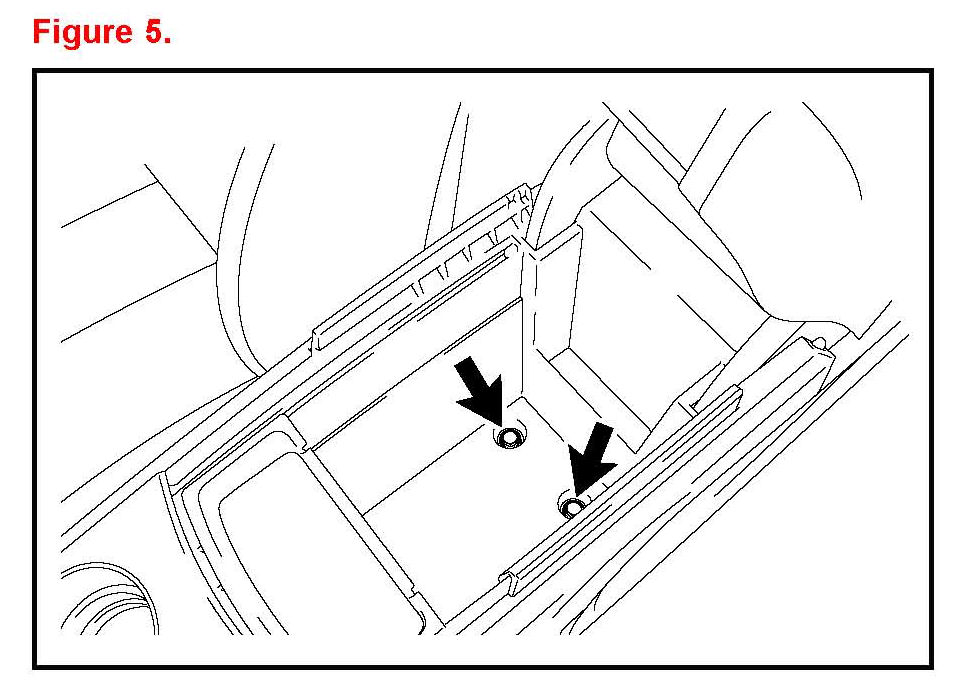 Figure 5.