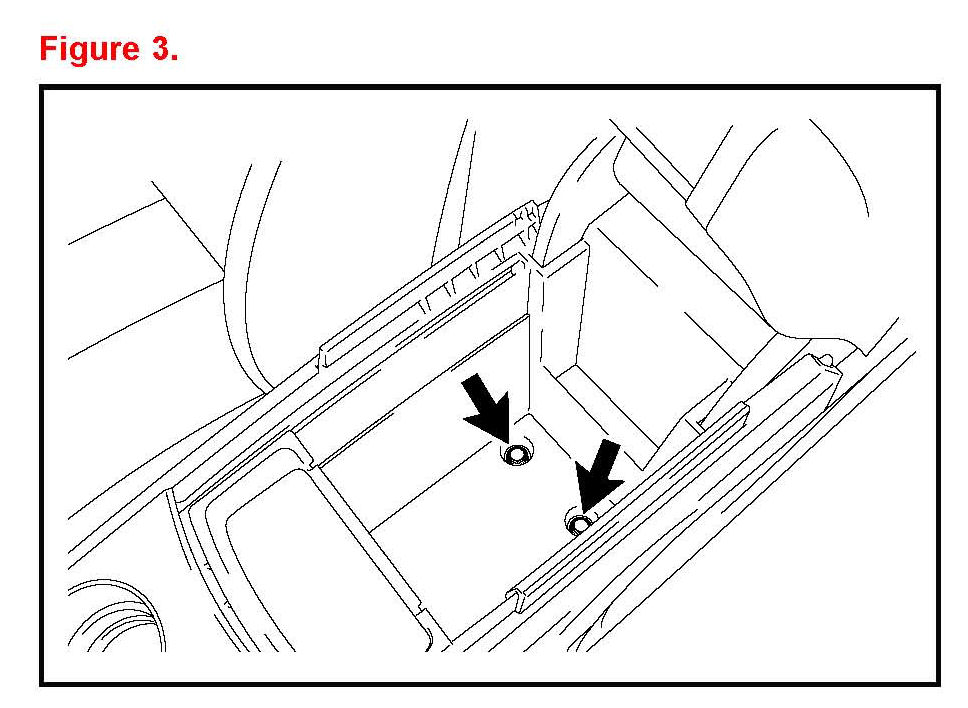 Figure 3.