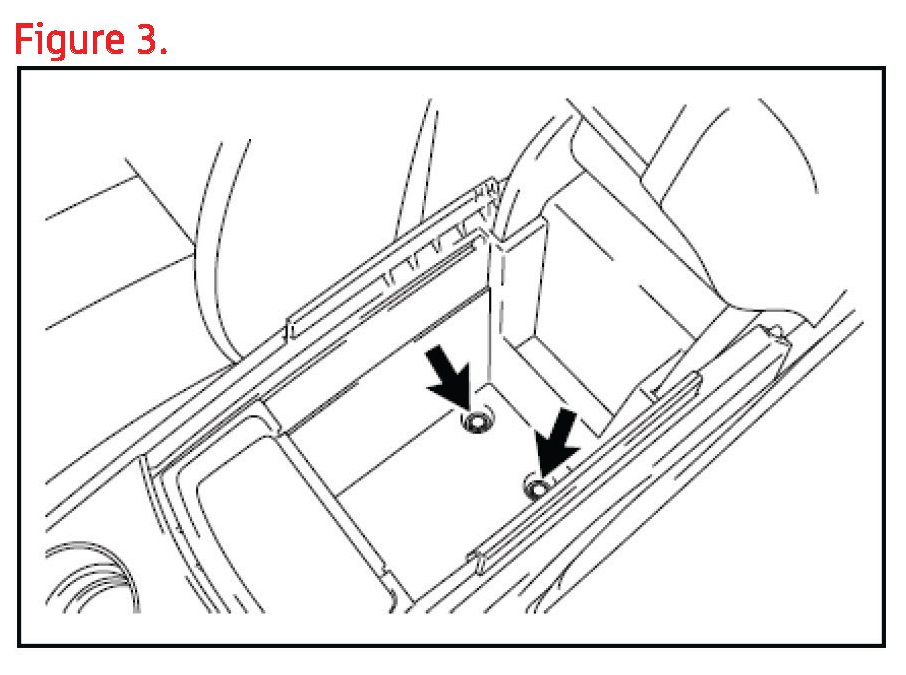 Figure 3.