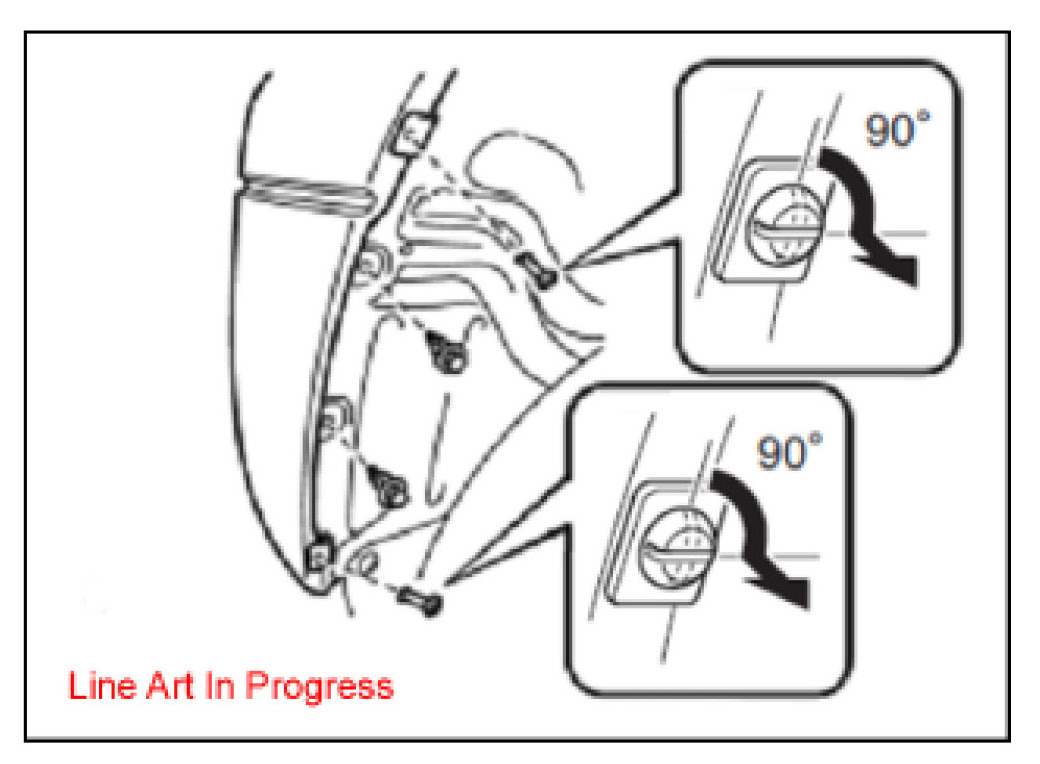 90°

90°

Line Art In Progress