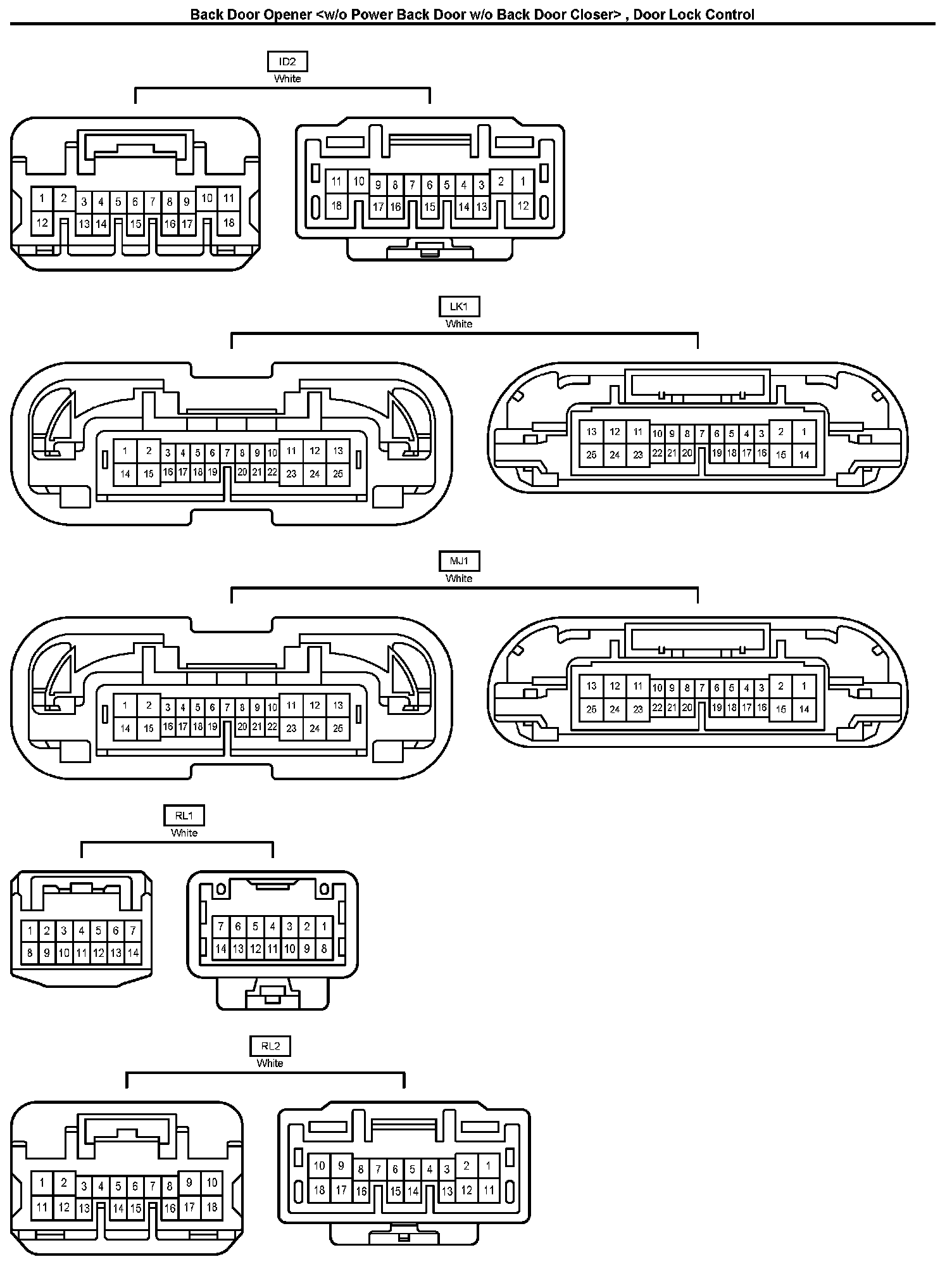 Back Door Opener <w/o Power Back Door w/o Back Door Closer> , Door Lock Control

ID2
White

1 2 3 4 5 6 7 8 9 10 11
12 13 14 15 16 17 18

11 10 9 8 7 6 5 4 3 2 1
18 17 16 15 14 13 12

LK1
White

1 2 3 4 5 6 7 8 9 10 11 12 13
14 15 16 17 18 19 20 21 22 23 24 25

13 12 11 10 9 8 7 6 5 4 3 2 1
25 24 23 22 21 20 19 18 17 16 15 14

MJ1
White

1 2 3 4 5 6 7 8 9 10 11 12 13
14 15 16 17 18 19 20 21 22 23 24 25

13 12 11 10 9 8 7 6 5 4 3 2 1
25 24 23 22 21 20 19 18 17 16 15 14

RL1
White

1 2 3 4 5 6 7
8 9 10 11 12 13 14

7 6 5 4 3 2 1
14 13 12 11 10 9 8

RL2
White

1 2 3 4 5 6 7 8 9 10
11 12 13 14 15 16 17 18

10 9 8 7 6 5 4 3 2 1
18 17 16 15 14 13 12 11