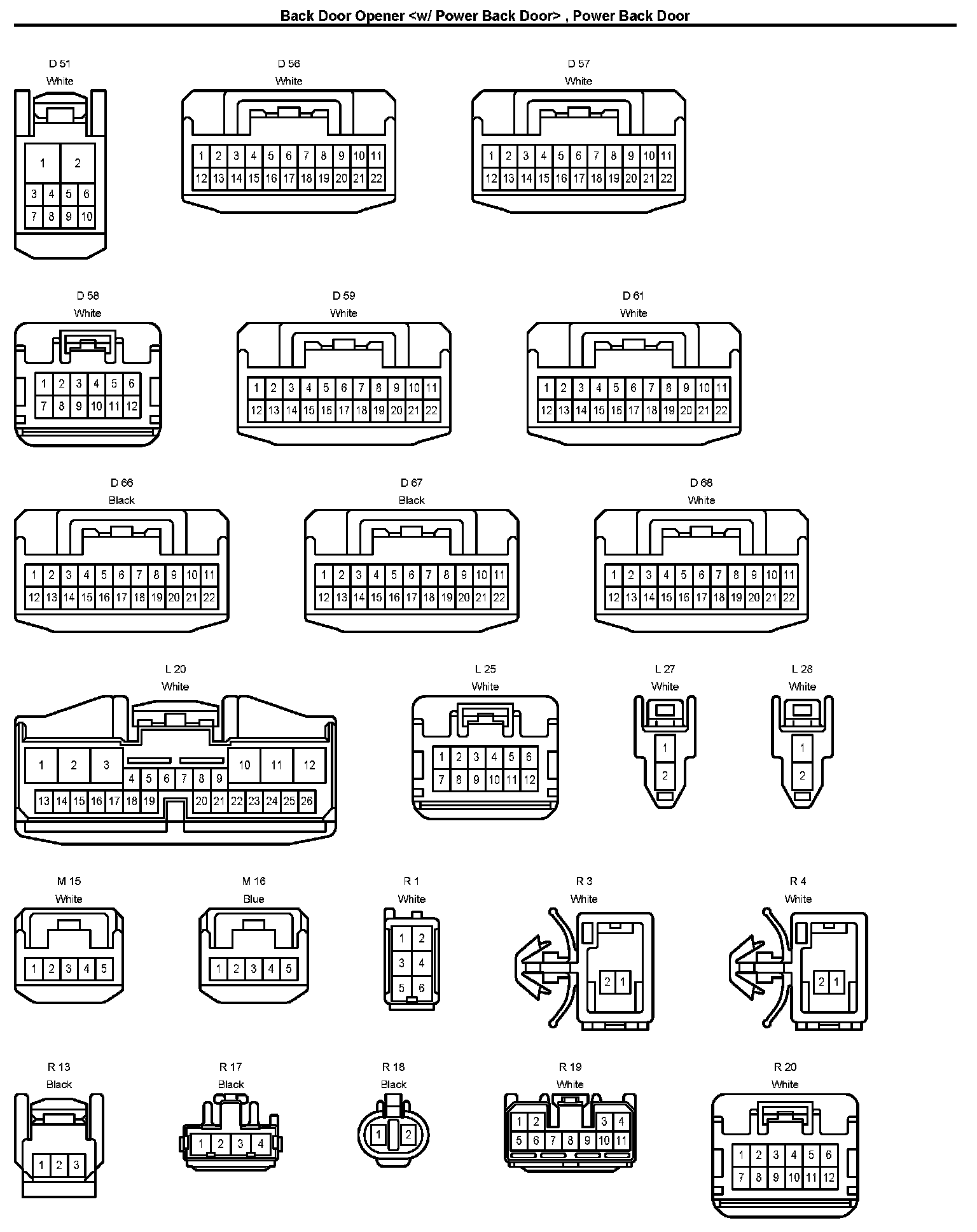 Back Door Opener <w/ Power Back Door> , Power Back Door

D 51
White
1 2
3 4 5 6
7 8 9 10

D 56
White
1 2 3 4 5 6 7 8 9 10 11
12 13 14 15 16 17 18 19 20 21 22

D 57
White
1 2 3 4 5 6 7 8 9 10 11
12 13 14 15 16 17 18 19 20 21 22

D 58
White
1 2 3 4 5 6
7 8 9 10 11 12

D 59
White
1 2 3 4 5 6 7 8 9 10 11
12 13 14 15 16 17 18 19 20 21 22

D 61
White
1 2 3 4 5 6 7 8 9 10 11
12 13 14 15 16 17 18 19 20 21 22

D 66
Black
1 2 3 4 5 6 7 8 9 10 11
12 13 14 15 16 17 18 19 20 21 22

D 67
Black
1 2 3 4 5 6 7 8 9 10 11
12 13 14 15 16 17 18 19 20 21 22

D 68
White
1 2 3 4 5 6 7 8 9 10 11
12 13 14 15 16 17 18 19 20 21 22

L 20
White
1 2 3 10 11 12
4 5 6 7 8 9
13 14 15 16 17 18 19 20 21 22 23 24 25 26

L 25
White
1 2 3 4 5 6
7 8 9 10 11 12

L 27
White
1
2

L 28
White
1
2

M 15
White
1 2 3 4 5

M 16
Blue
1 2 3 4 5

R 1
White
1 2
3 4
5 6

R 3
White
2 1

R 4
White
2 1

R 13
Black
1 2 3

R 17
Black
1 2 3 4

R 18
Black
1 2

R 19
White
1 2 3 4
5 6 7 8 9 10 11

R 20
White
1 2 3 4 5 6
7 8 9 10 11 12