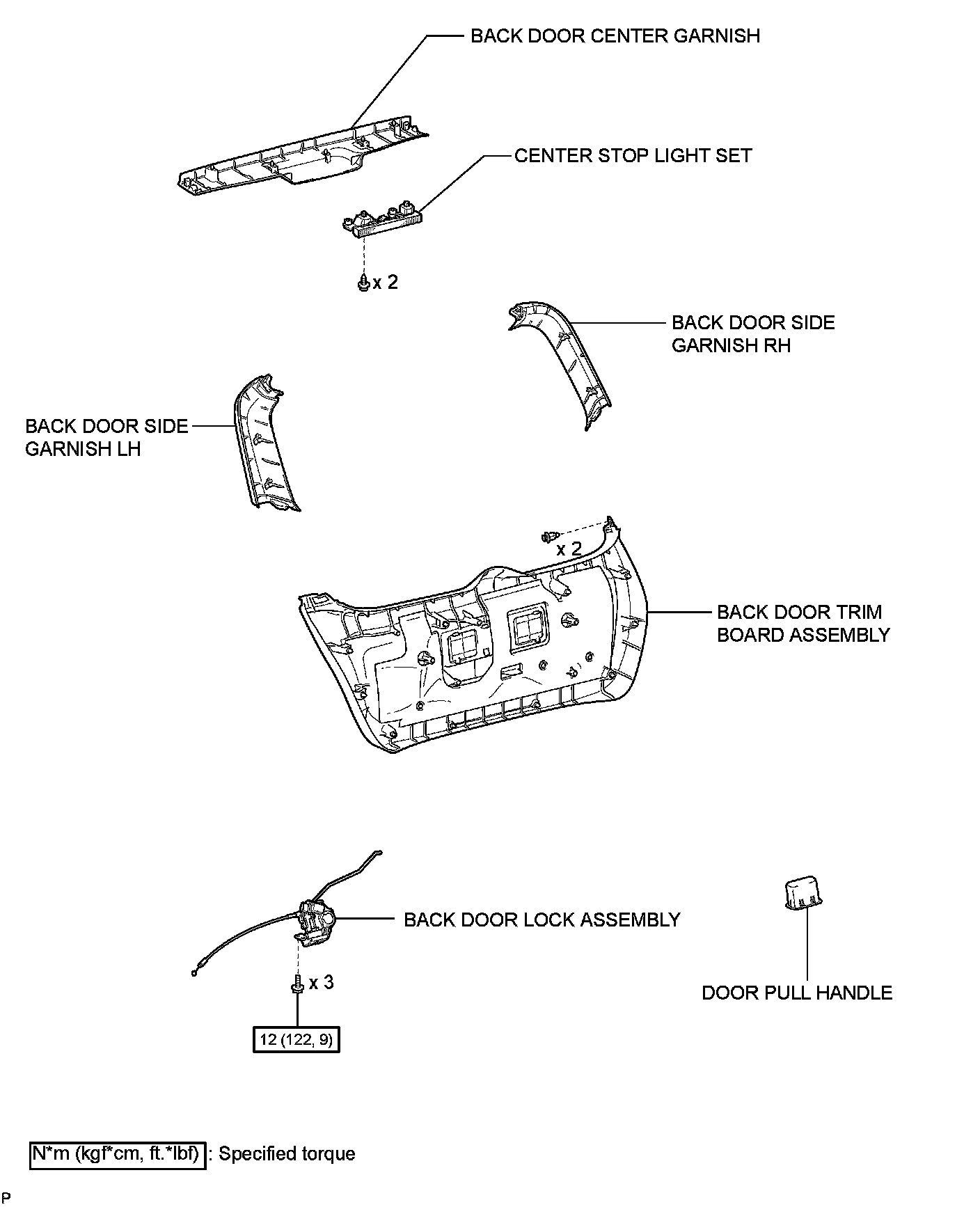 BACK DOOR CENTER GARNISH

CENTER STOP LIGHT SET

x 2

BACK DOOR SIDE GARNISH RH

BACK DOOR SIDE GARNISH LH

x 2

BACK DOOR TRIM BOARD ASSEMBLY

BACK DOOR LOCK ASSEMBLY

x 3

12 (122, 9)

DOOR PULL HANDLE

N*m (kgf*cm, ft.*lbf) : Specified torque

P