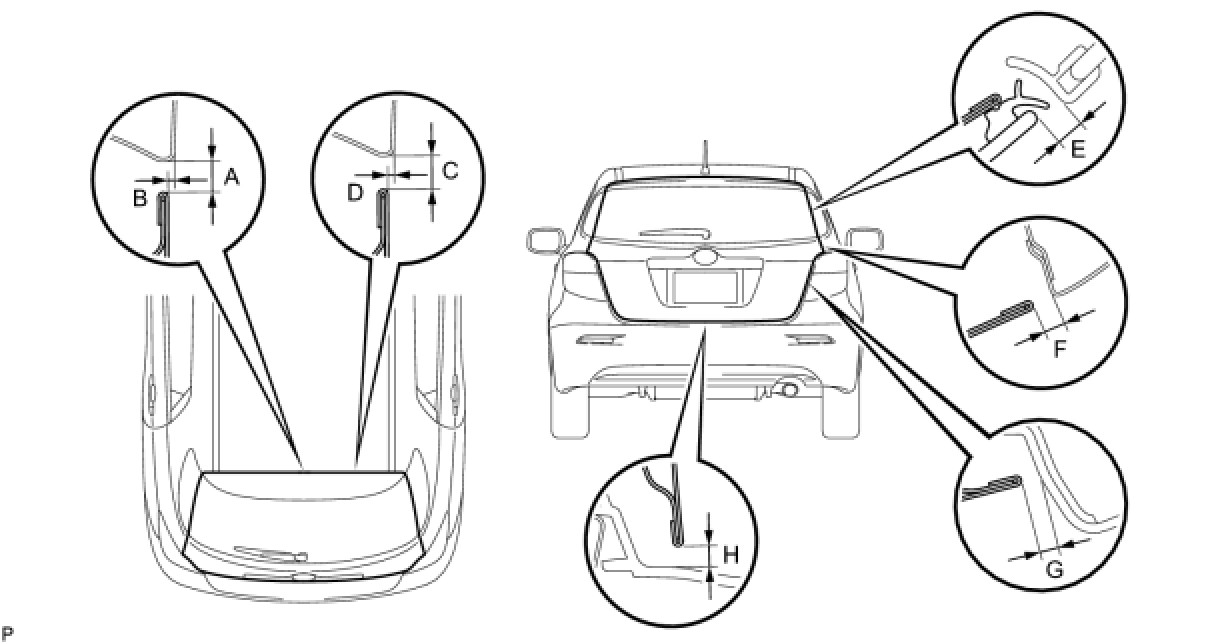 A
B
C
D
E
F
G
H
P