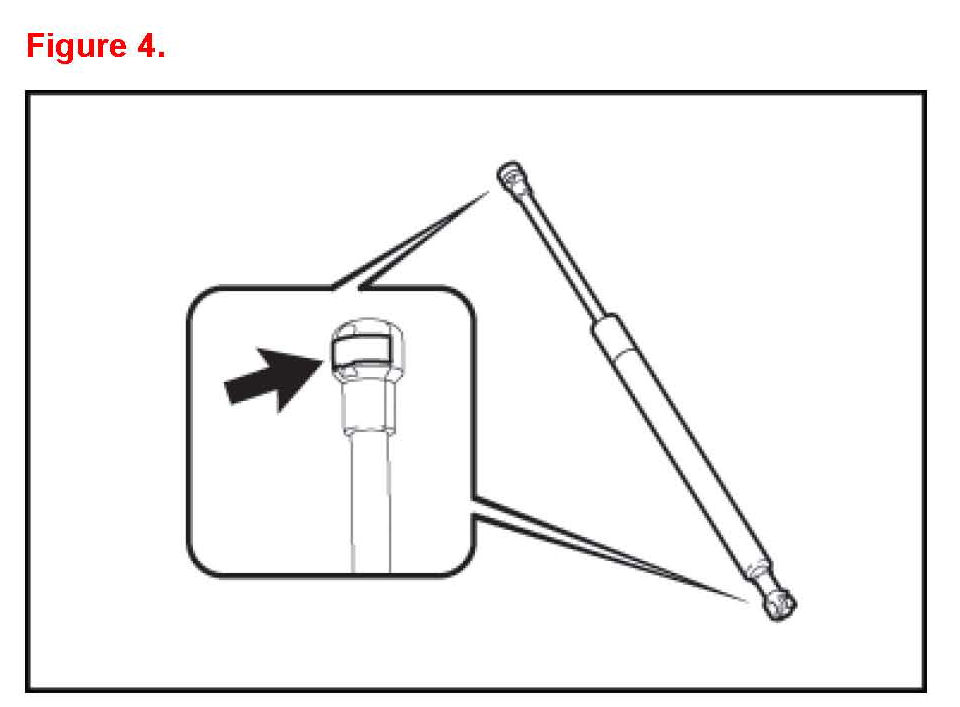 Figure 4.