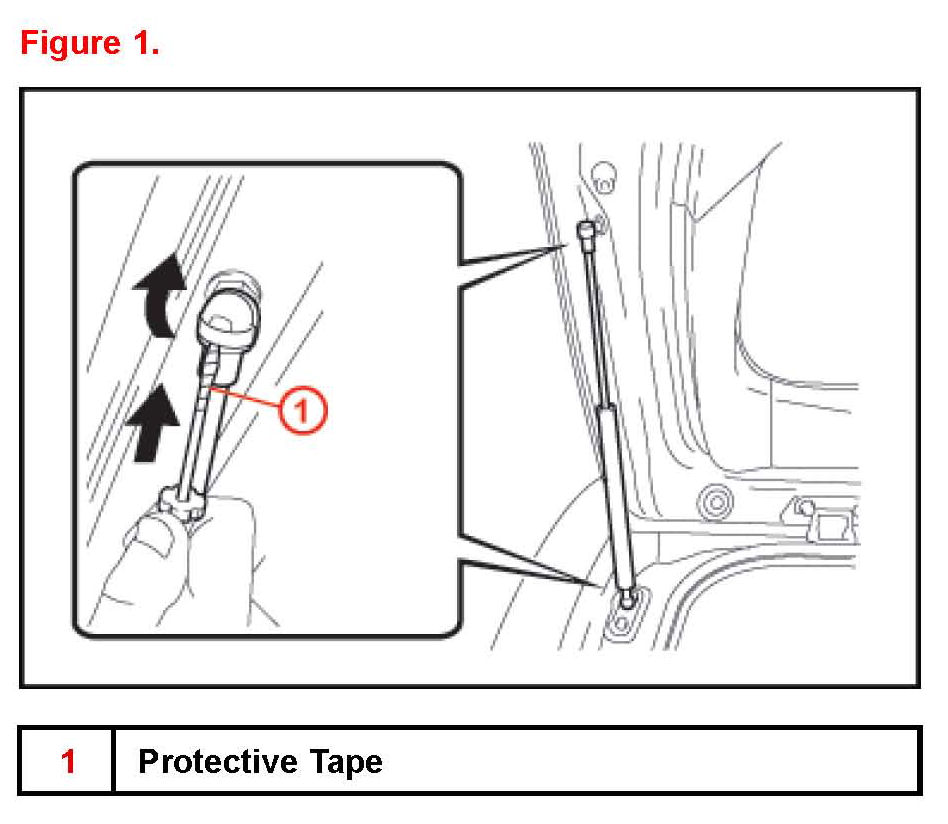 Figure 1.

1

| 1 | Protective Tape |
|---|---|