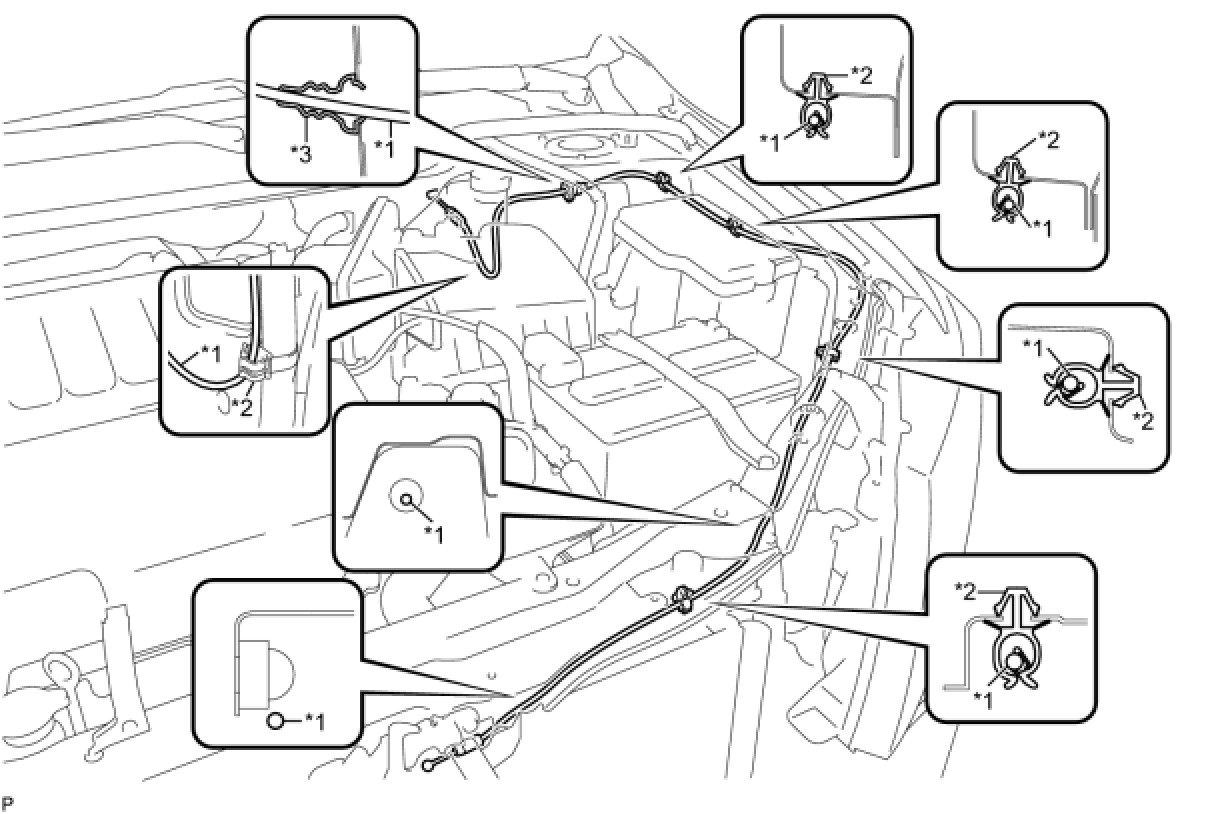 *3
*1
*2
*1
*2
*1
*1
*2
*1
*2
*1
*2
*1
*1
P