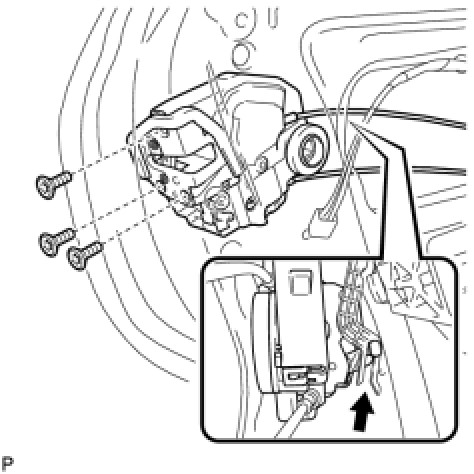 P