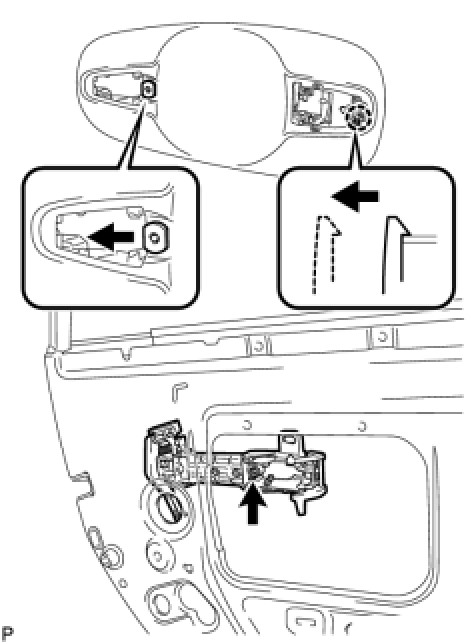 P