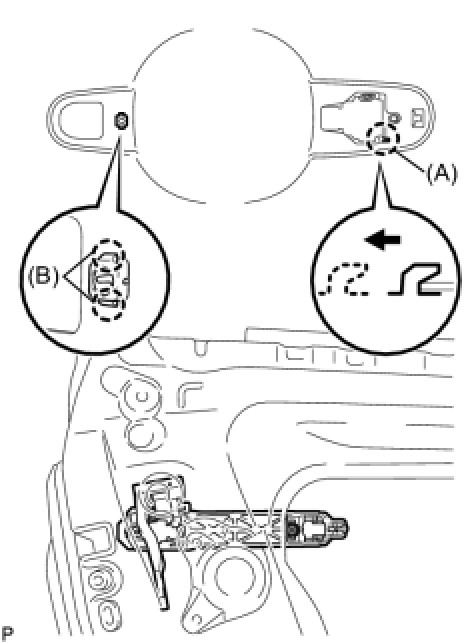 (A)

(B)

P