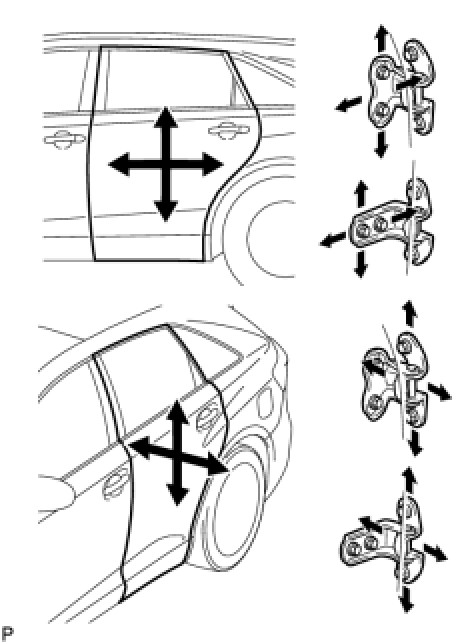 P