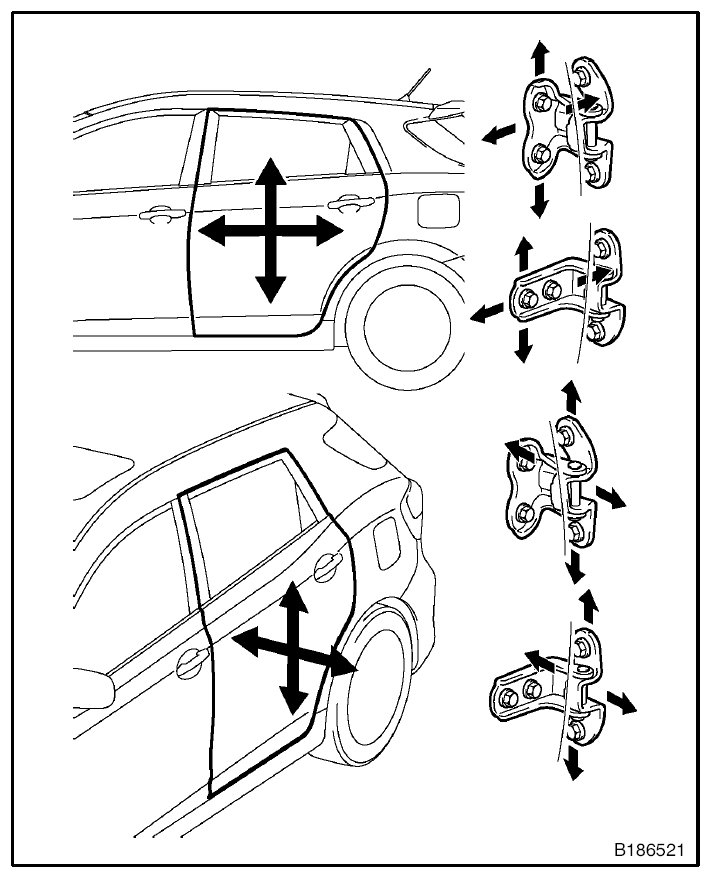 B186521