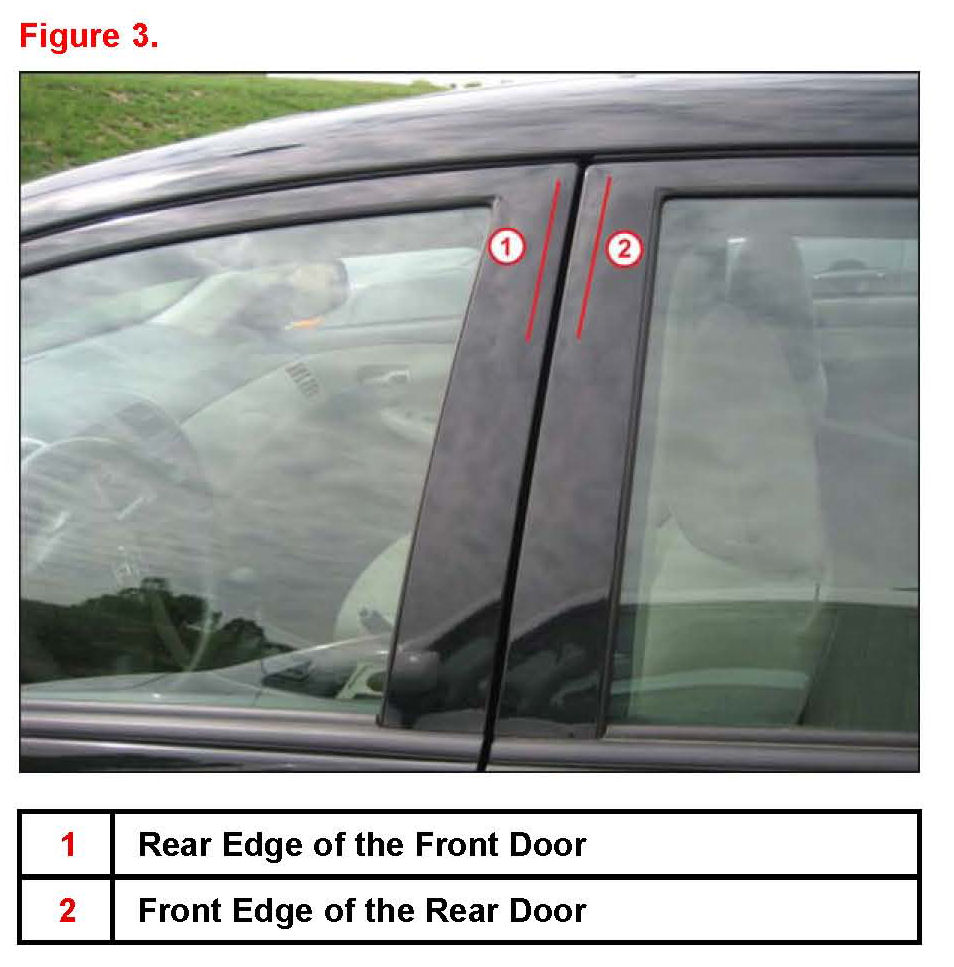 Figure 3.

1

2

| 1 | Rear Edge of the Front Door |
|---|---|
| 2 | Front Edge of the Rear Door |