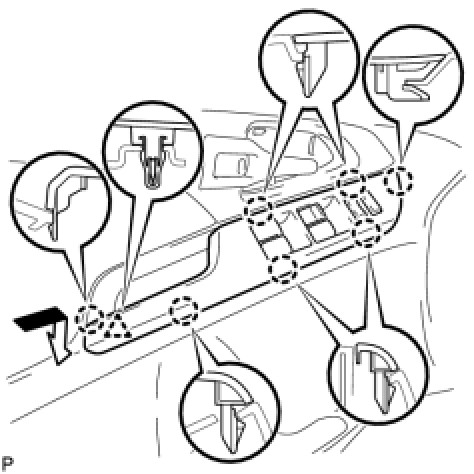 P