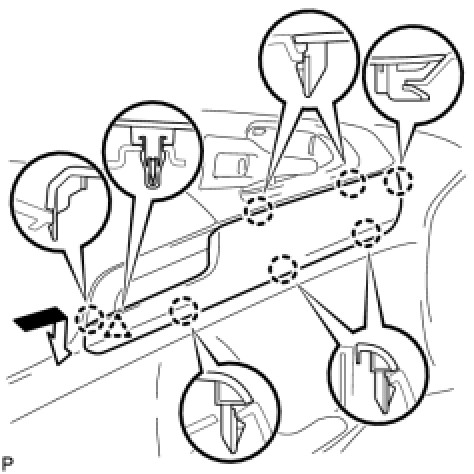 P