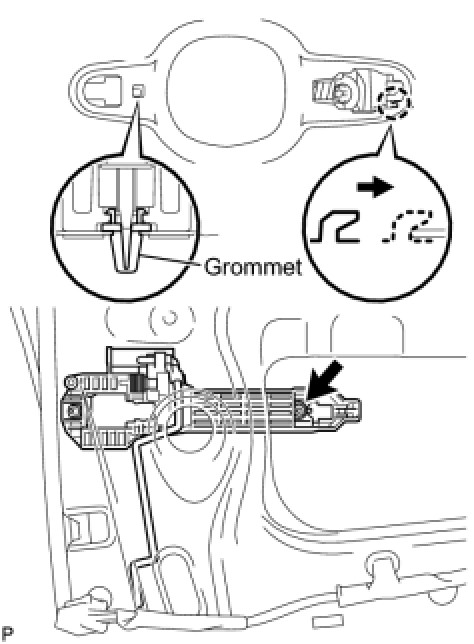 Grommet

P