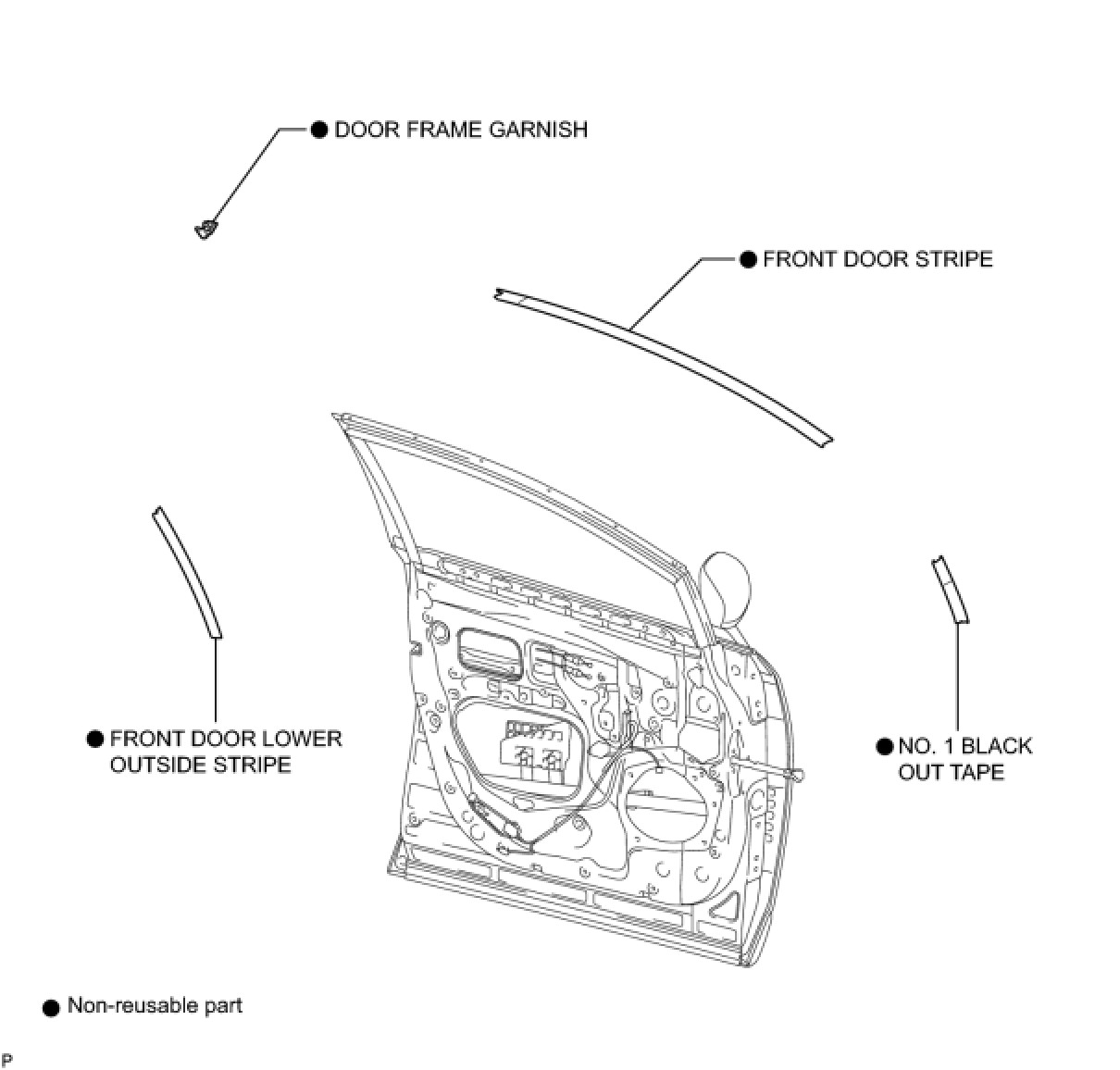 ● DOOR FRAME GARNISH

● FRONT DOOR STRIPE

● FRONT DOOR LOWER OUTSIDE STRIPE

● NO. 1 BLACK OUT TAPE

● Non-reusable part

P