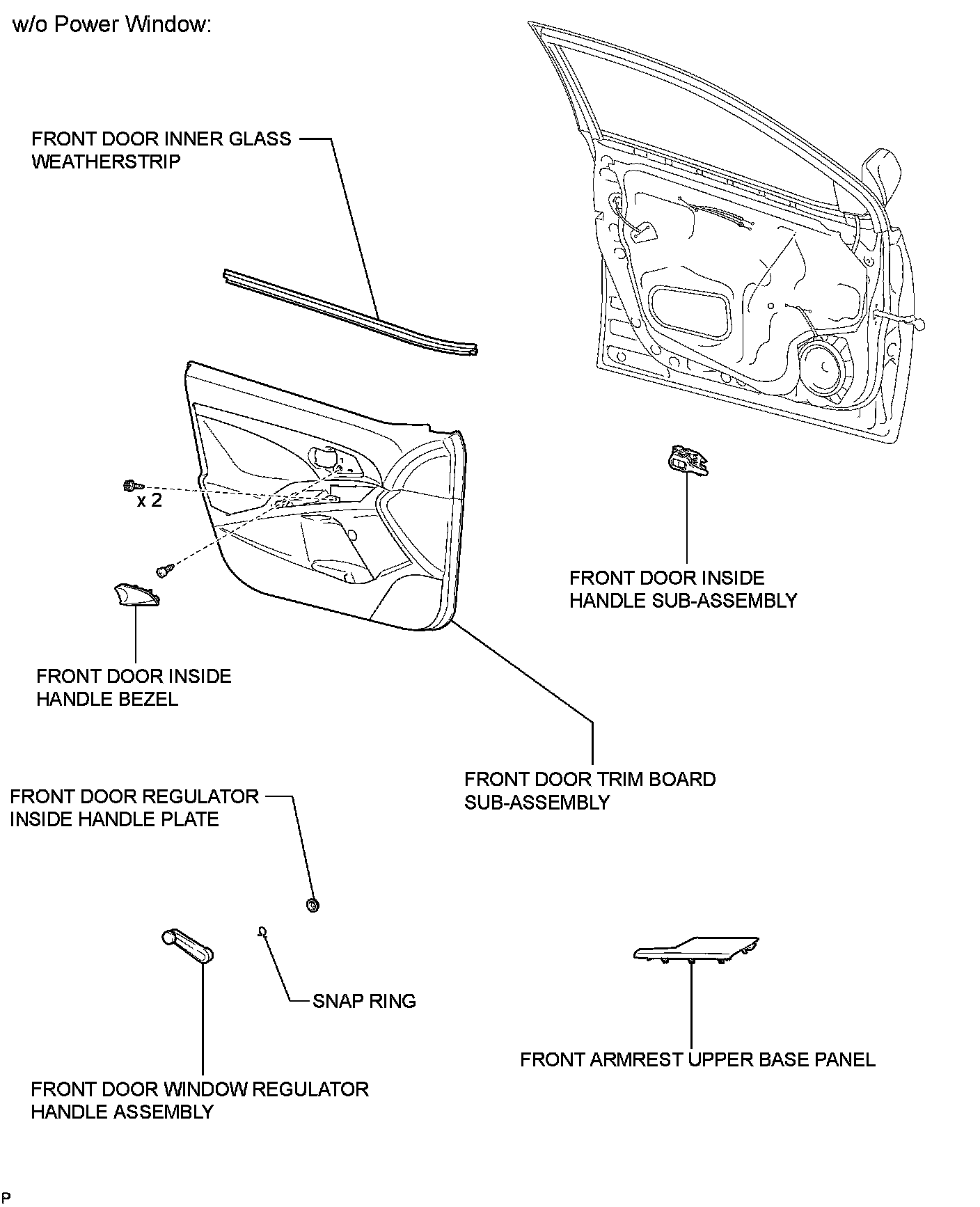 w/o Power Window:

FRONT DOOR INNER GLASS WEATHERSTRIP

x 2

FRONT DOOR INSIDE HANDLE SUB-ASSEMBLY

FRONT DOOR INSIDE HANDLE BEZEL

FRONT DOOR TRIM BOARD SUB-ASSEMBLY

FRONT DOOR REGULATOR INSIDE HANDLE PLATE

SNAP RING

FRONT ARMREST UPPER BASE PANEL

FRONT DOOR WINDOW REGULATOR HANDLE ASSEMBLY

P