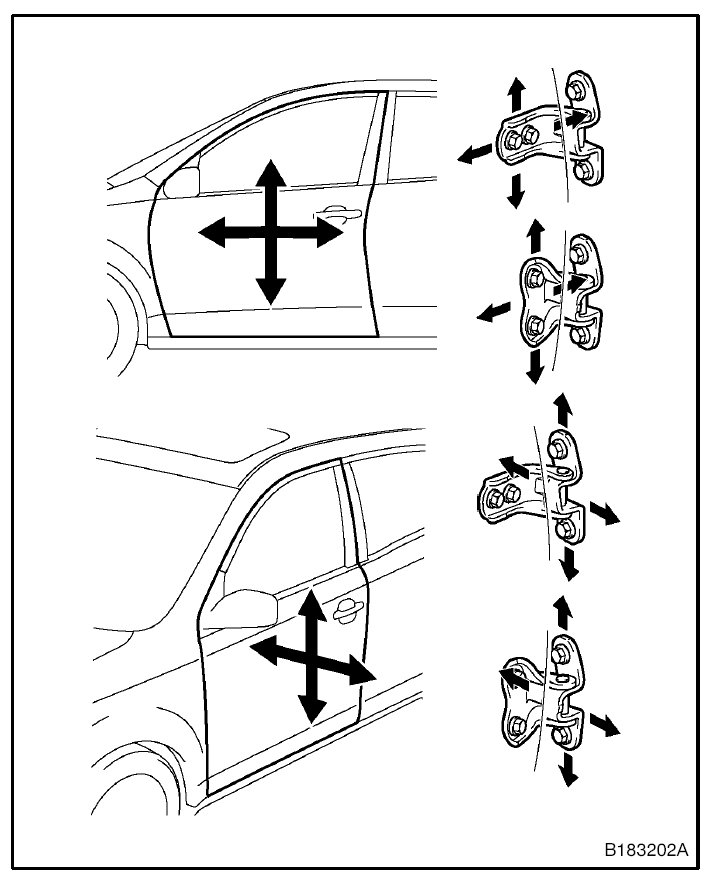 B183202A