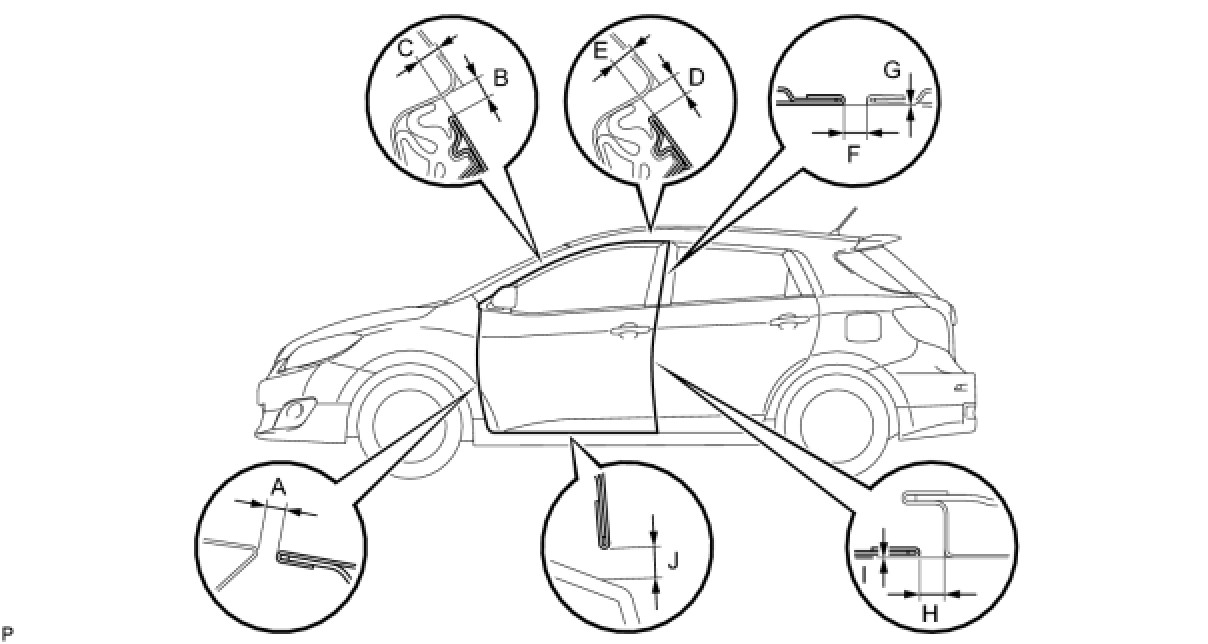 C
B
E
D
G
F
A
J
I
H
P