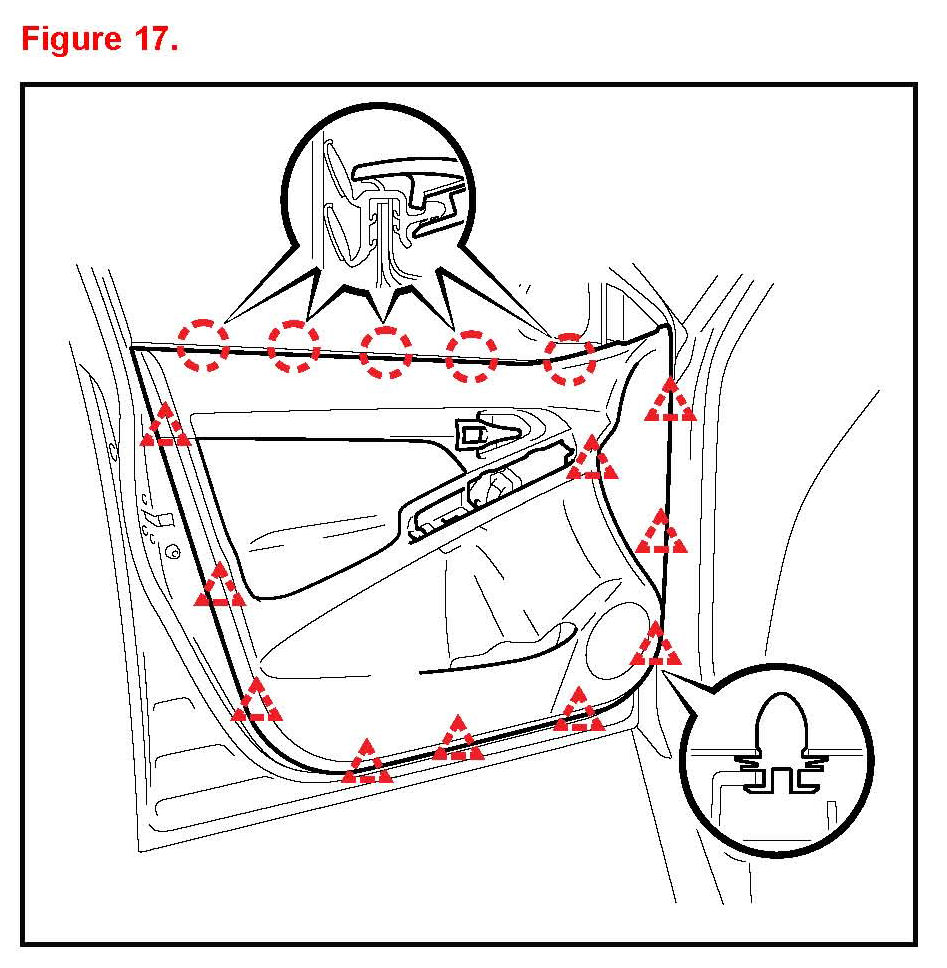 Figure 17.