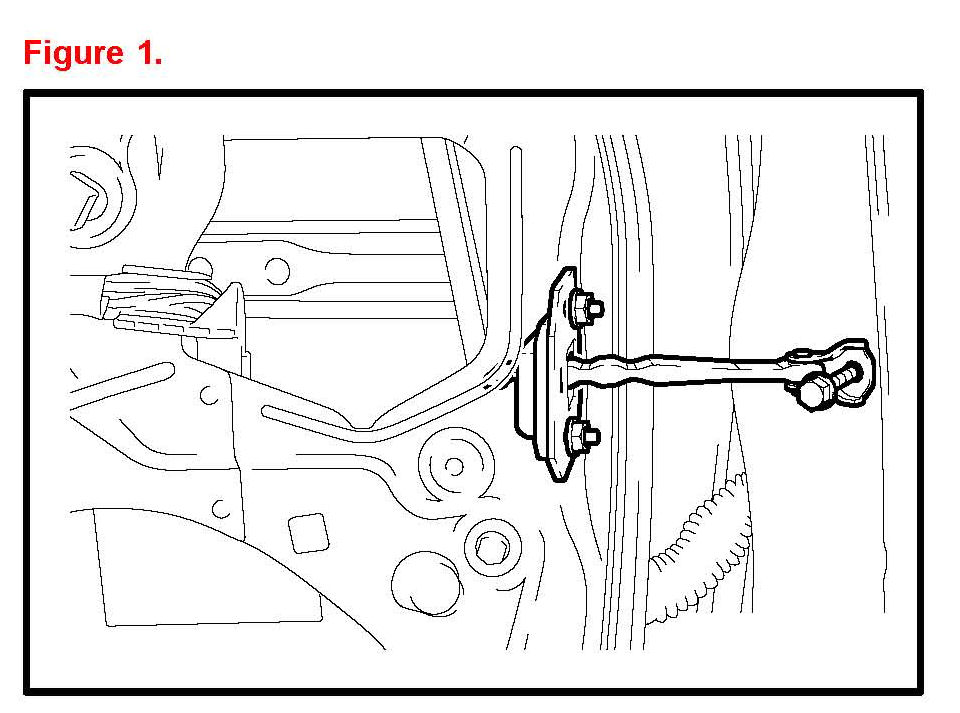 Figure 1.