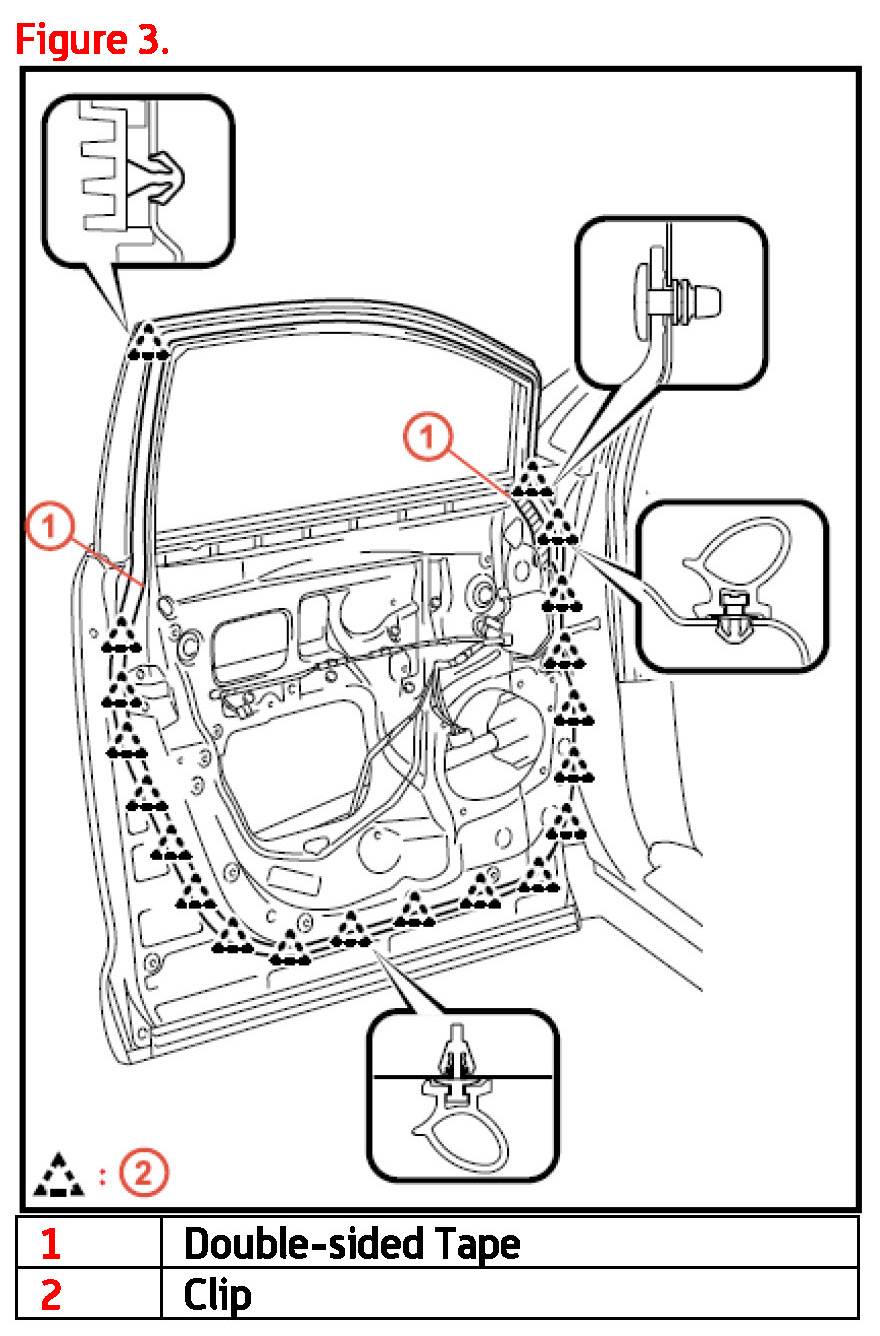 Figure 3.

1

1

: 2

| 1 | Double-sided Tape |
|---|---|
| 2 | Clip |