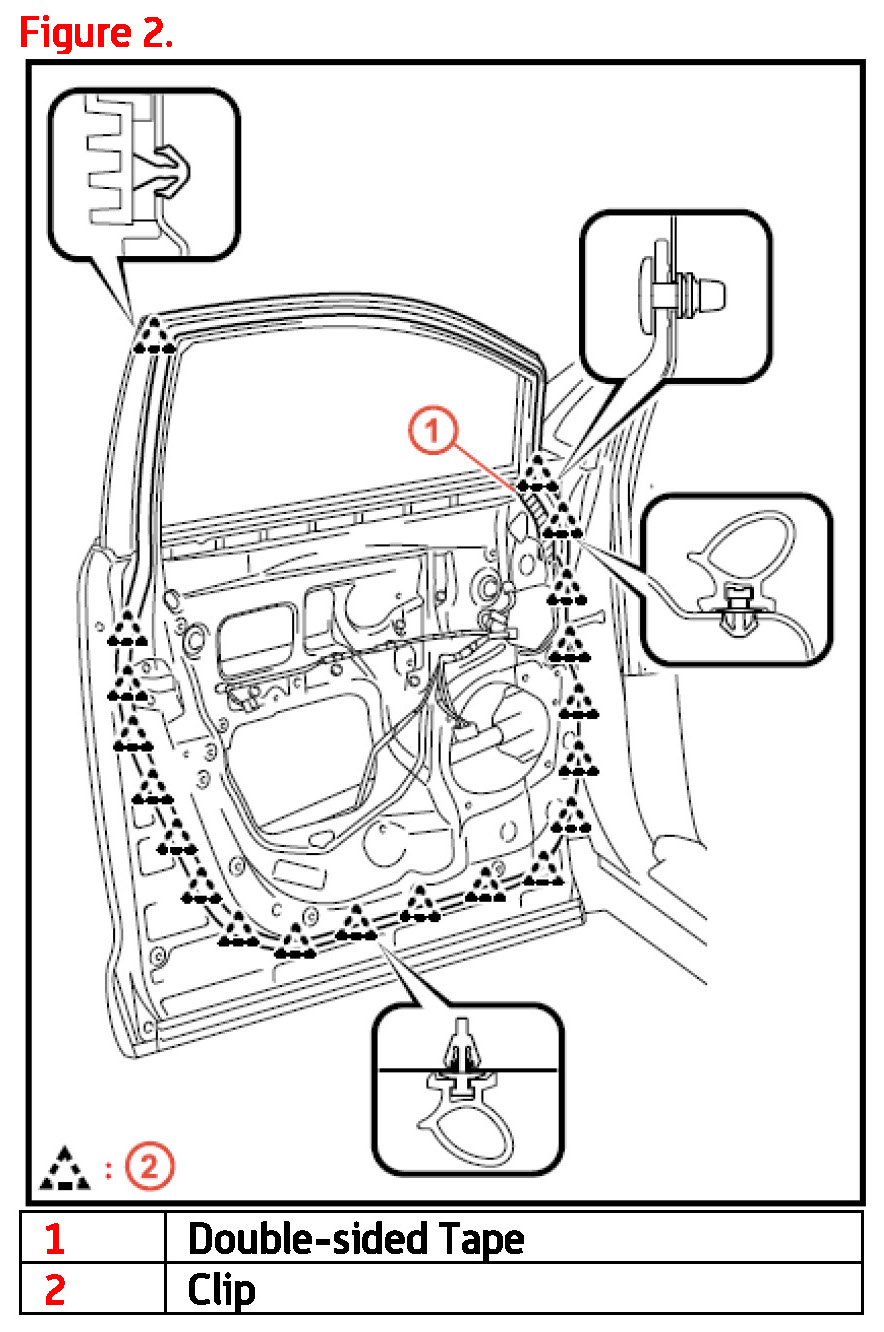 Figure 2.

1

: 2

| 1 | Double-sided Tape |
|---|---|
| 2 | Clip |