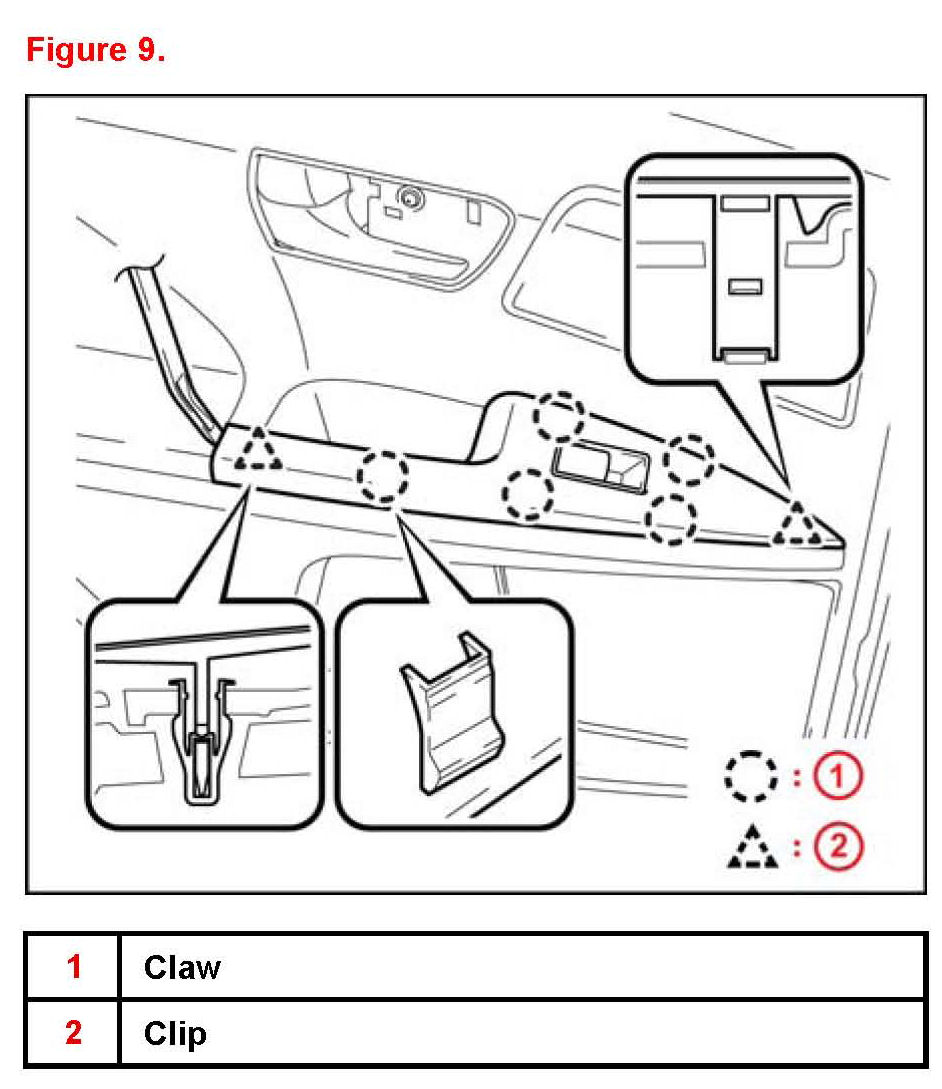 Figure 9.

: ①
: ②

| 1 | Claw |
|---|---|
| 2 | Clip |