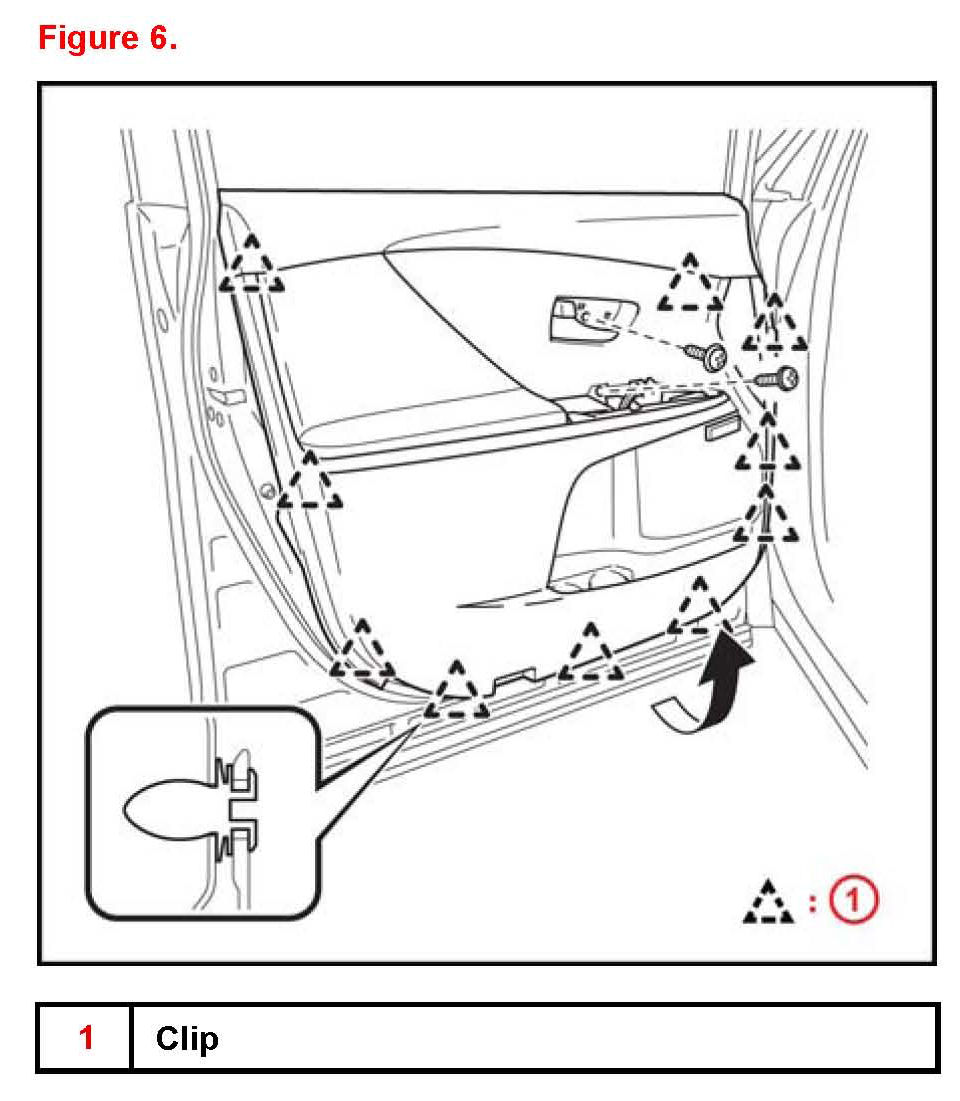 Figure 6.

: 1

| 1 | Clip |
|---|---|