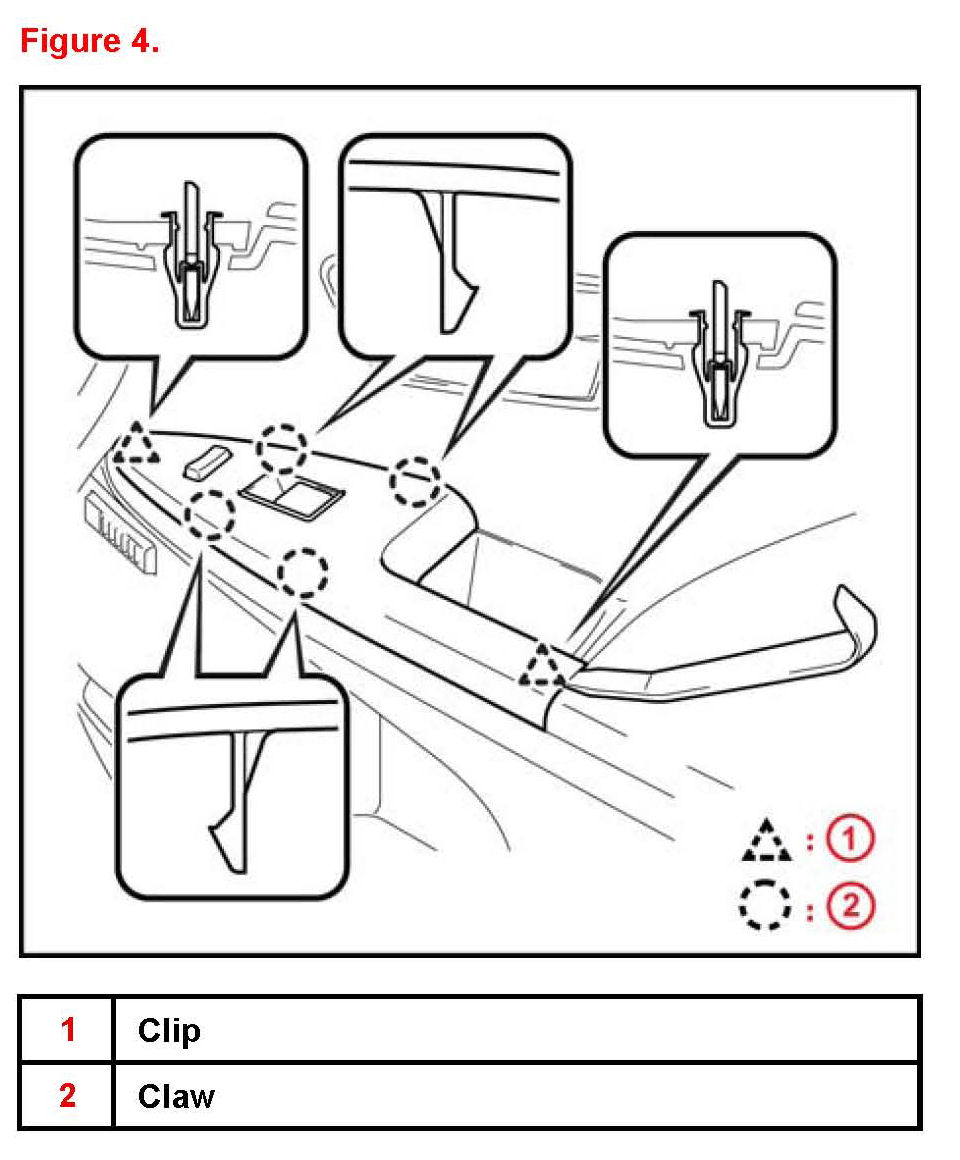 Figure 4.

: 1
: 2

| 1 | Clip |
|---|---|
| 2 | Claw |