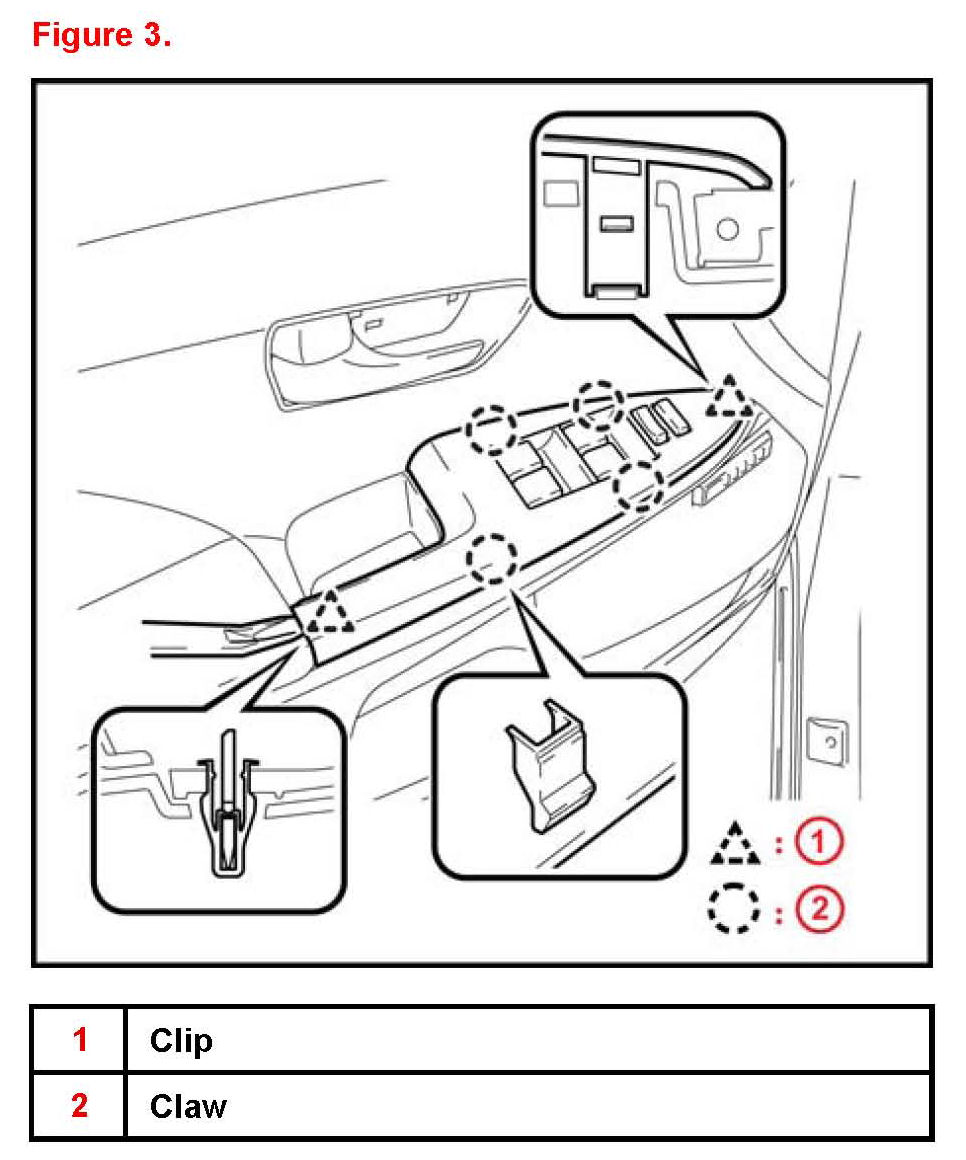 Figure 3.

: 1

: 2

| 1 | Clip |
|---|---|
| 2 | Claw |