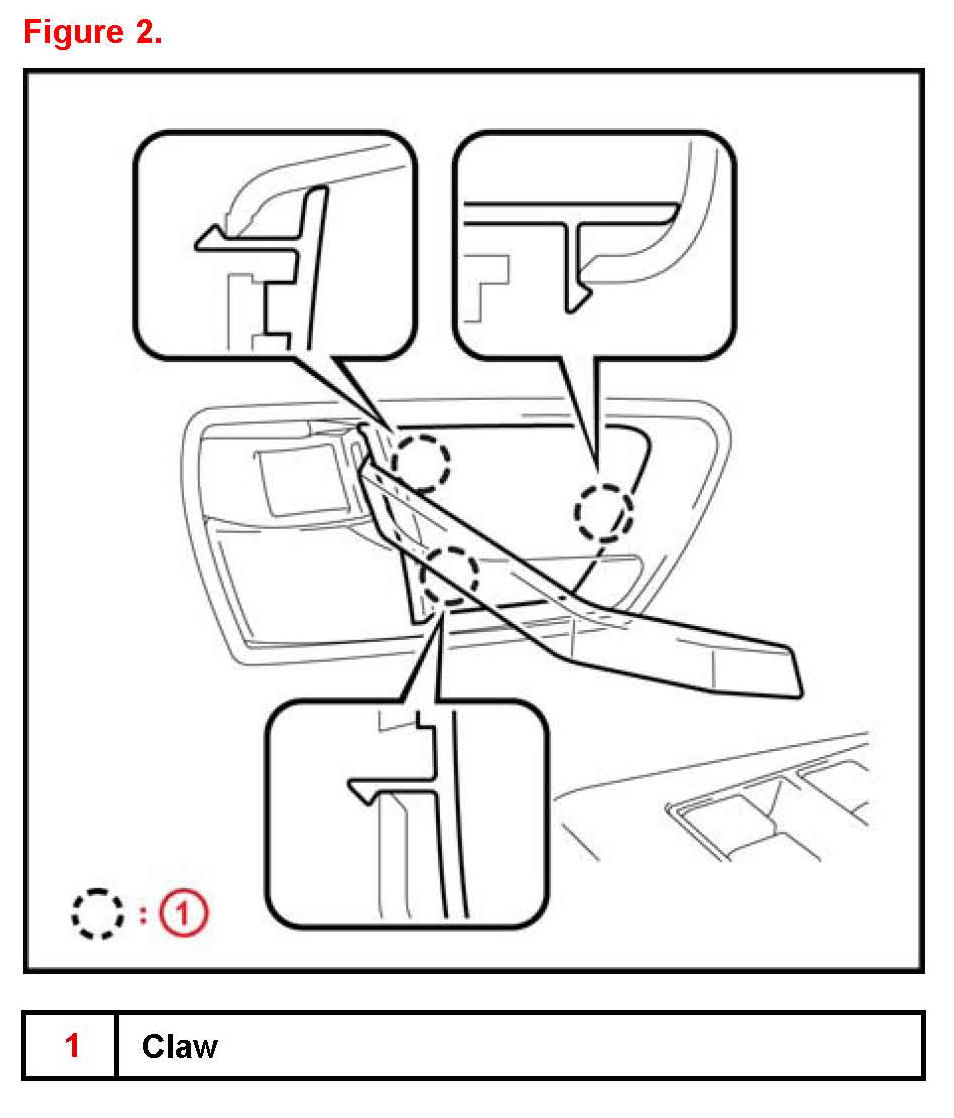 Figure 2.

: 1

| 1 | Claw |
|---|---|