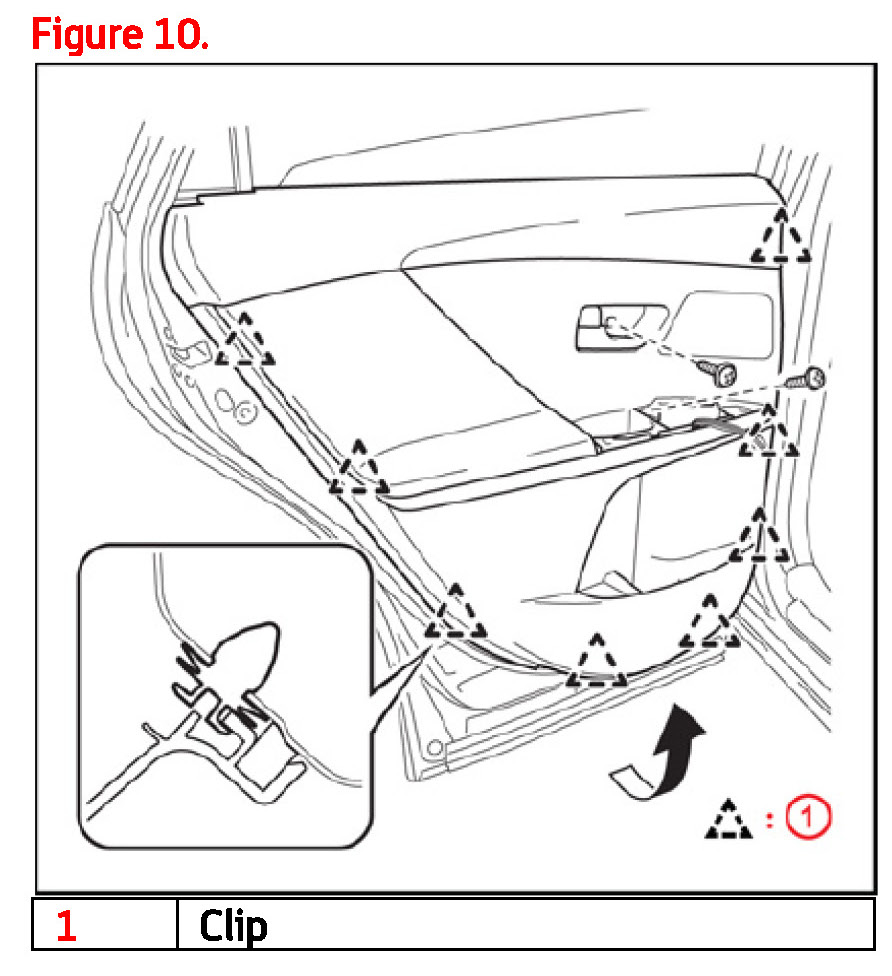 Figure 10.

: 1

| 1 | Clip |
|---|---|