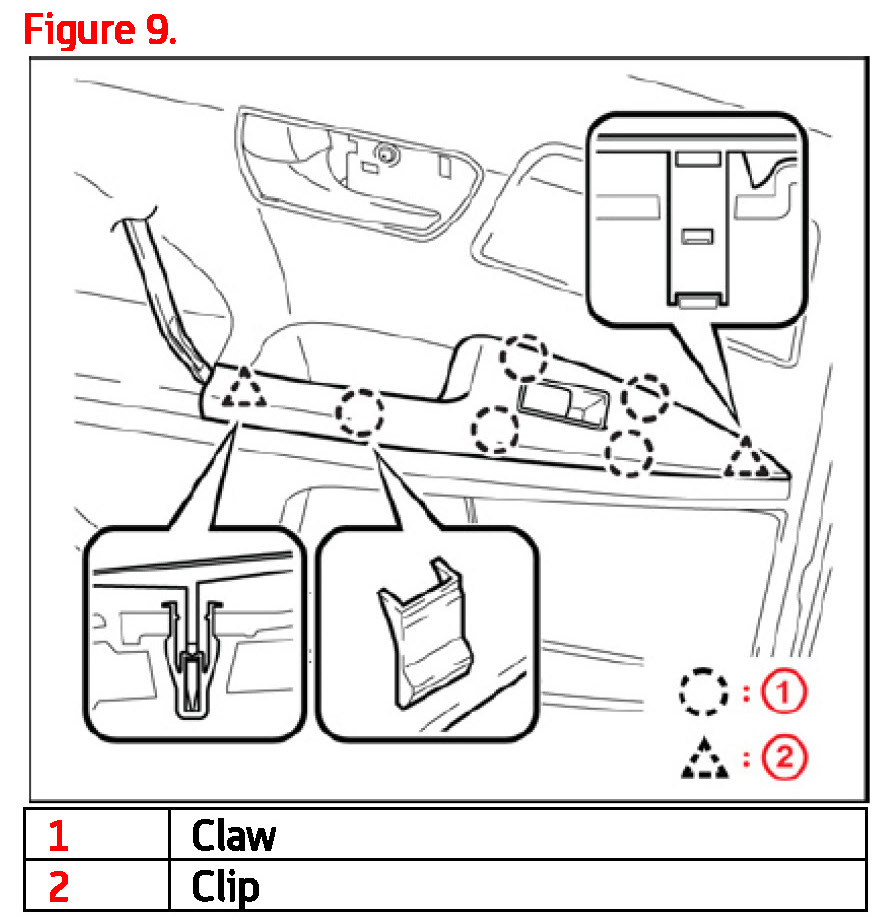 Figure 9.

: 1

: 2

| 1 | Claw |
|---|---|
| 2 | Clip |