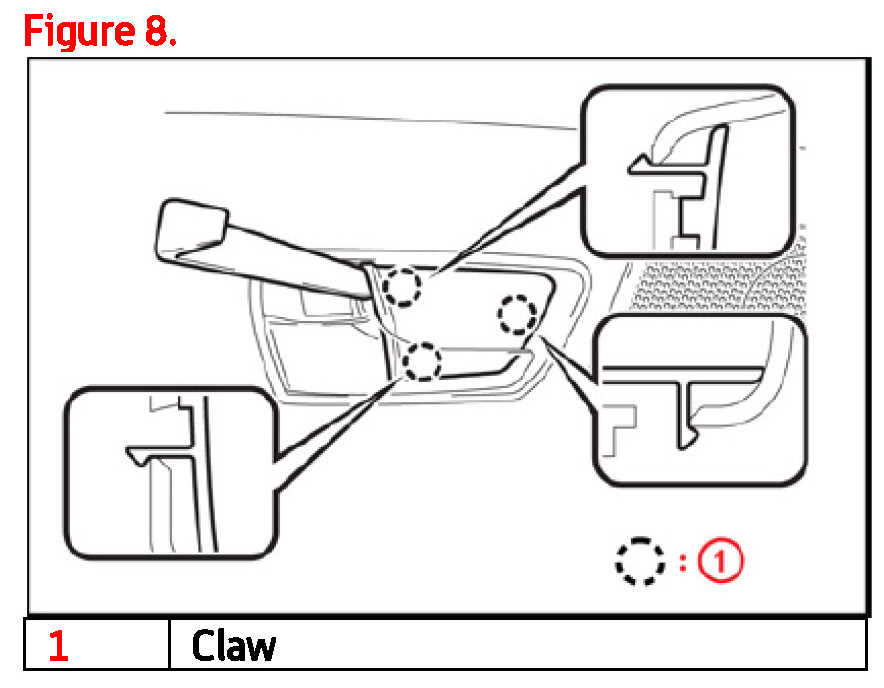 Figure 8.

: 1

| 1 | Claw |
|---|---|