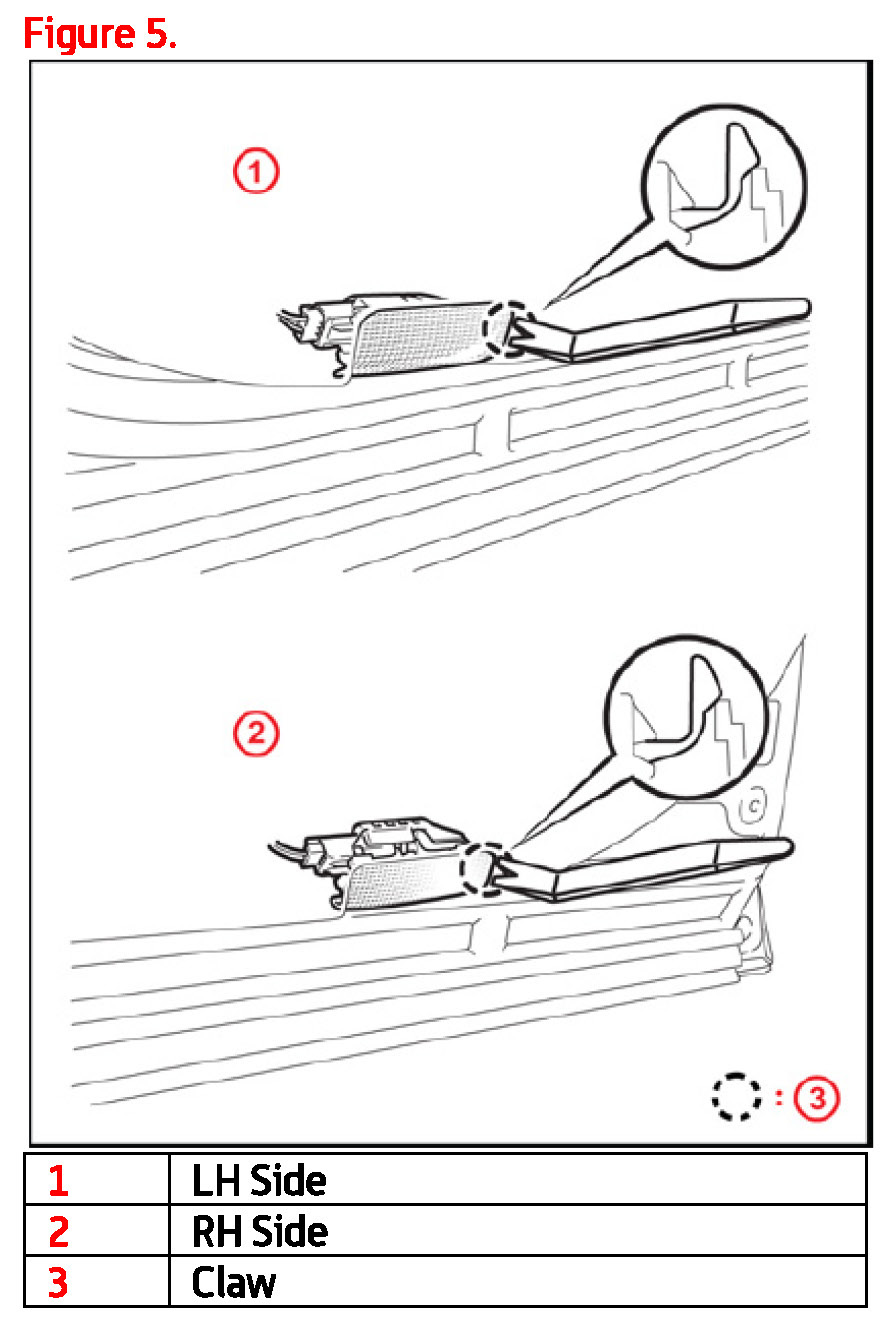 Figure 5.

1

2

C

: 3

| 1 | LH Side |
|---|---|
| 2 | RH Side |
| 3 | Claw |