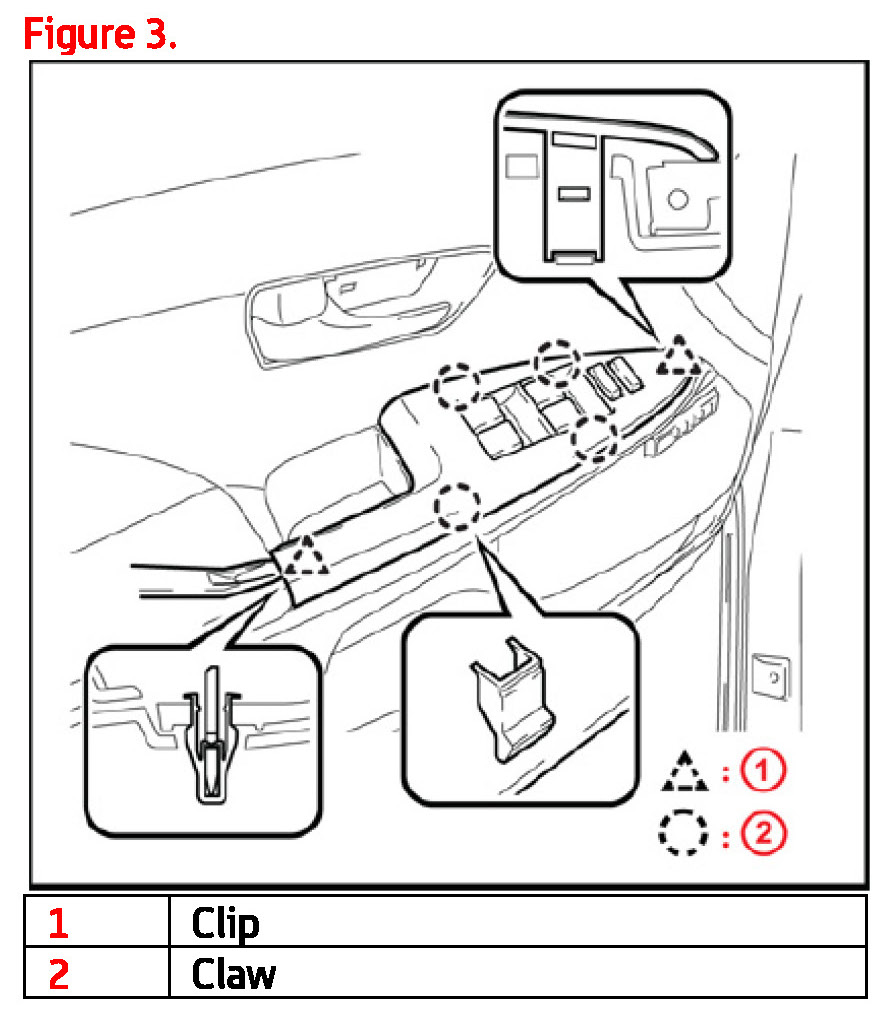 Figure 3.

: 1
: 2

| 1 | Clip |
|---|---|
| 2 | Claw |