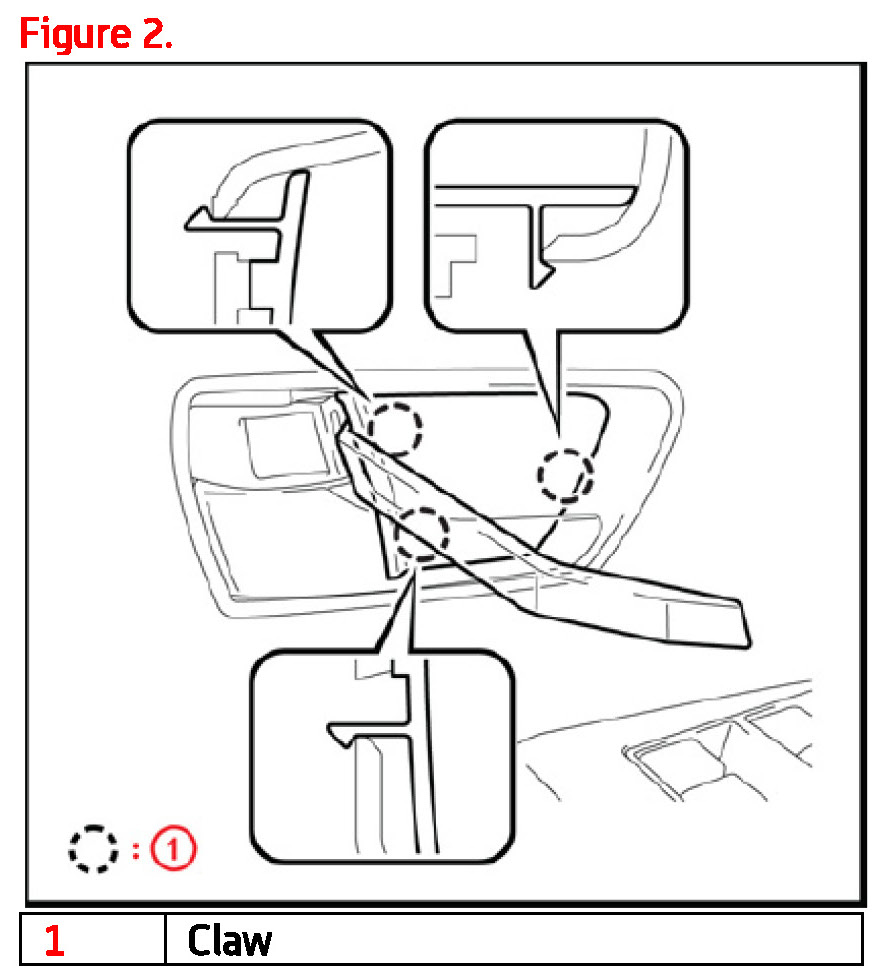 Figure 2.

: 1

| 1 | Claw |
|---|---|